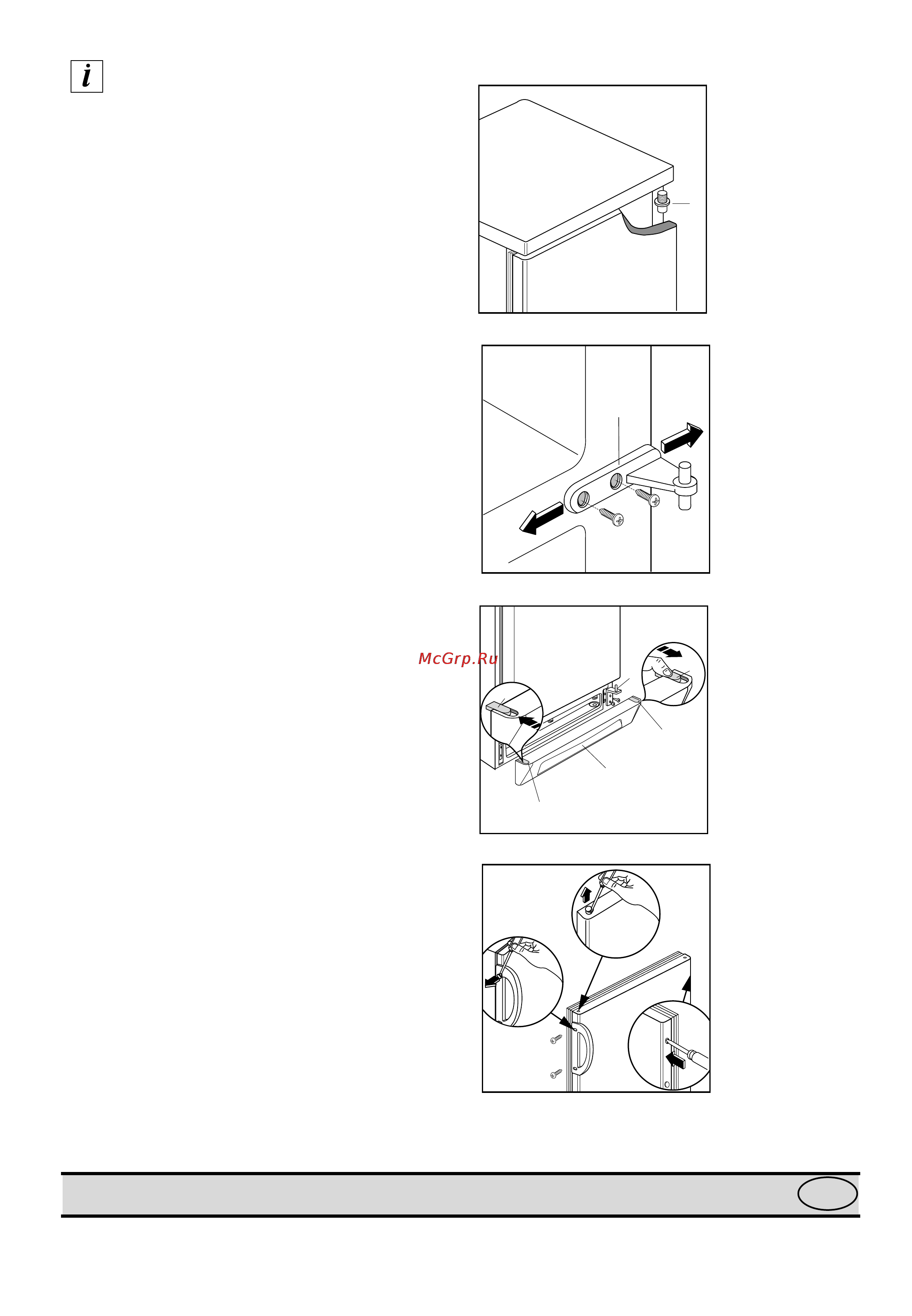 i

McGrp.Ru