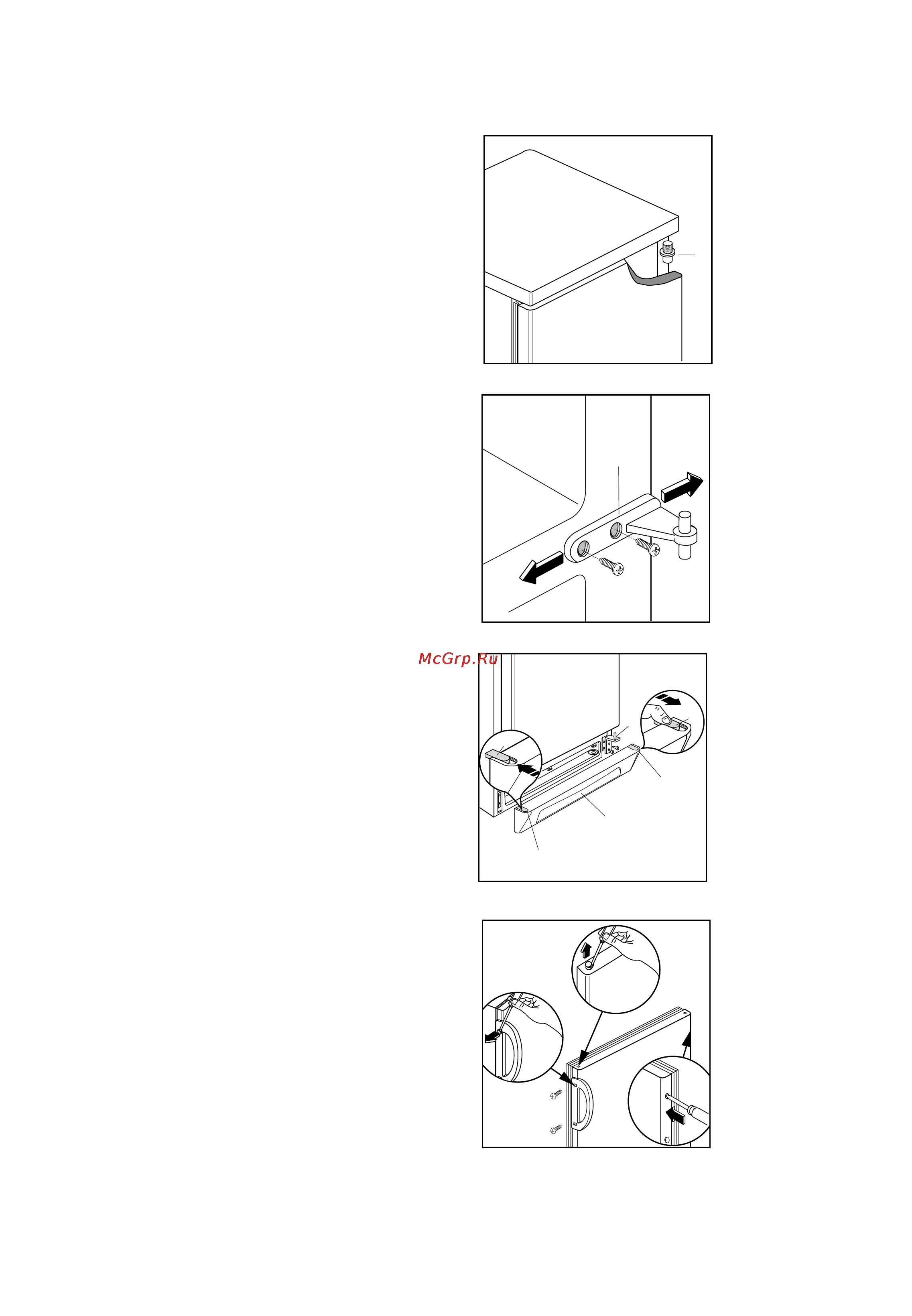 McGrp.Ru