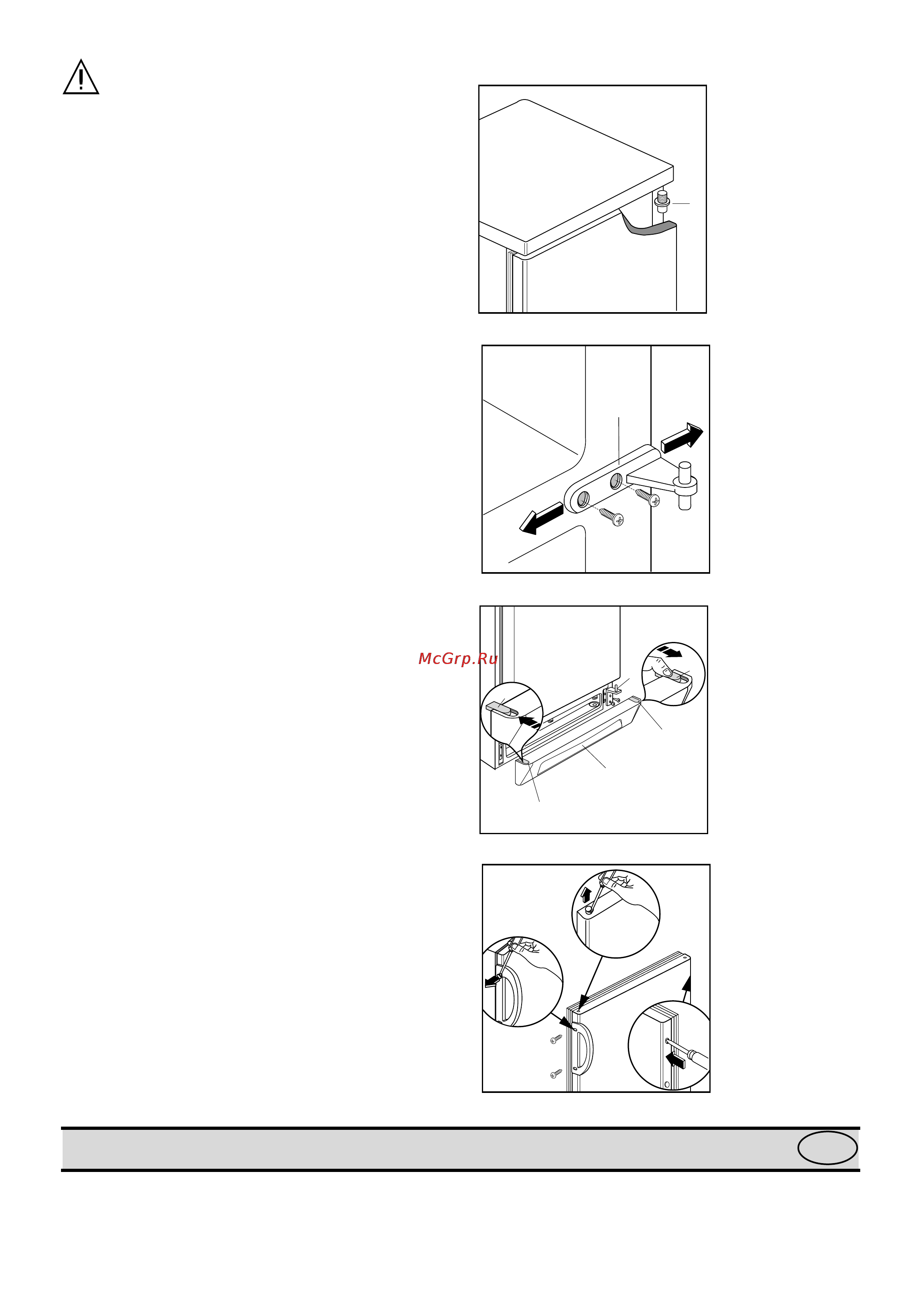 McGrp.Ru