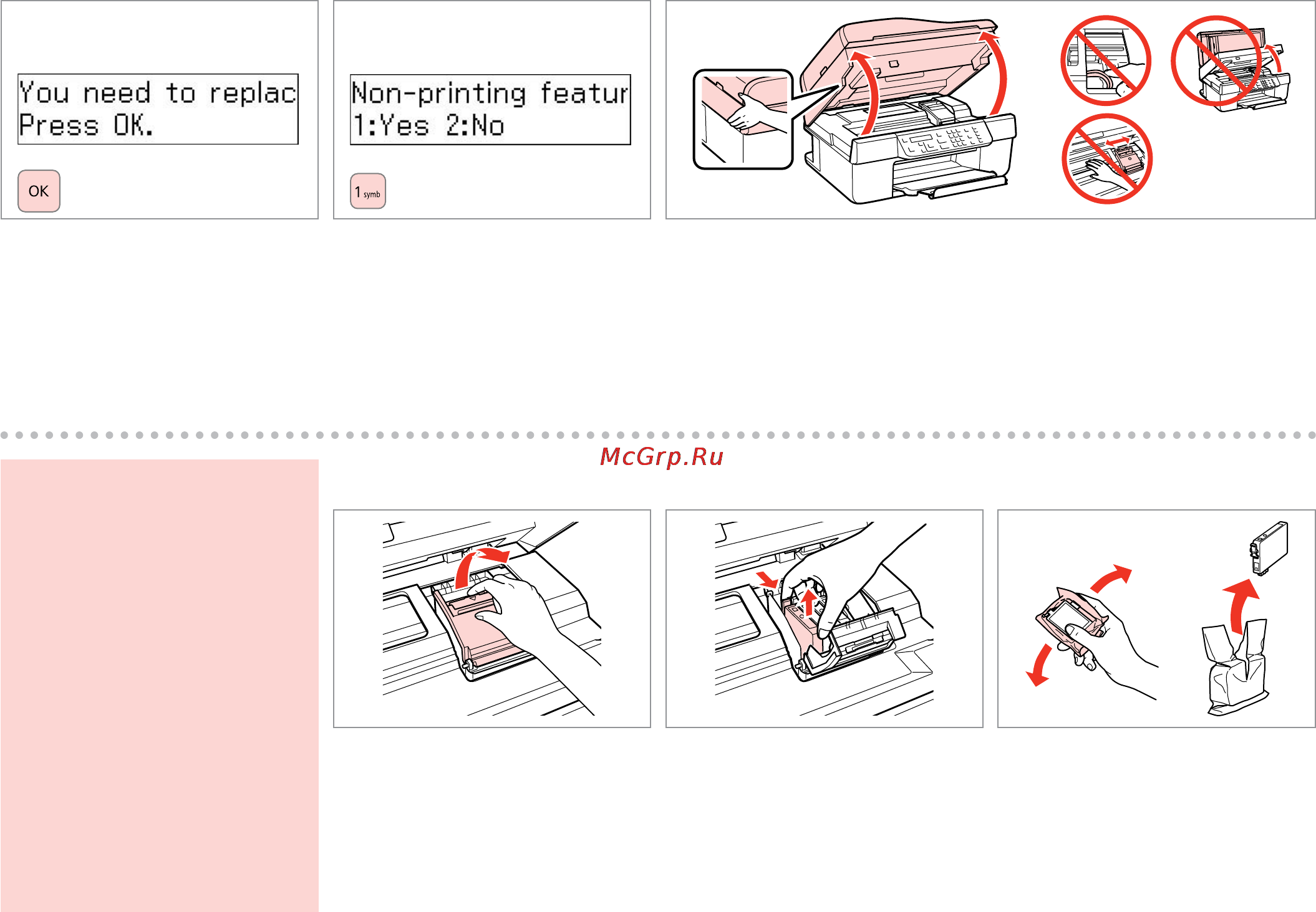 You need to replac
Press OK.

OK

Non-printing featur
1:Yes 2:No

1 symb

McGrp.Ru