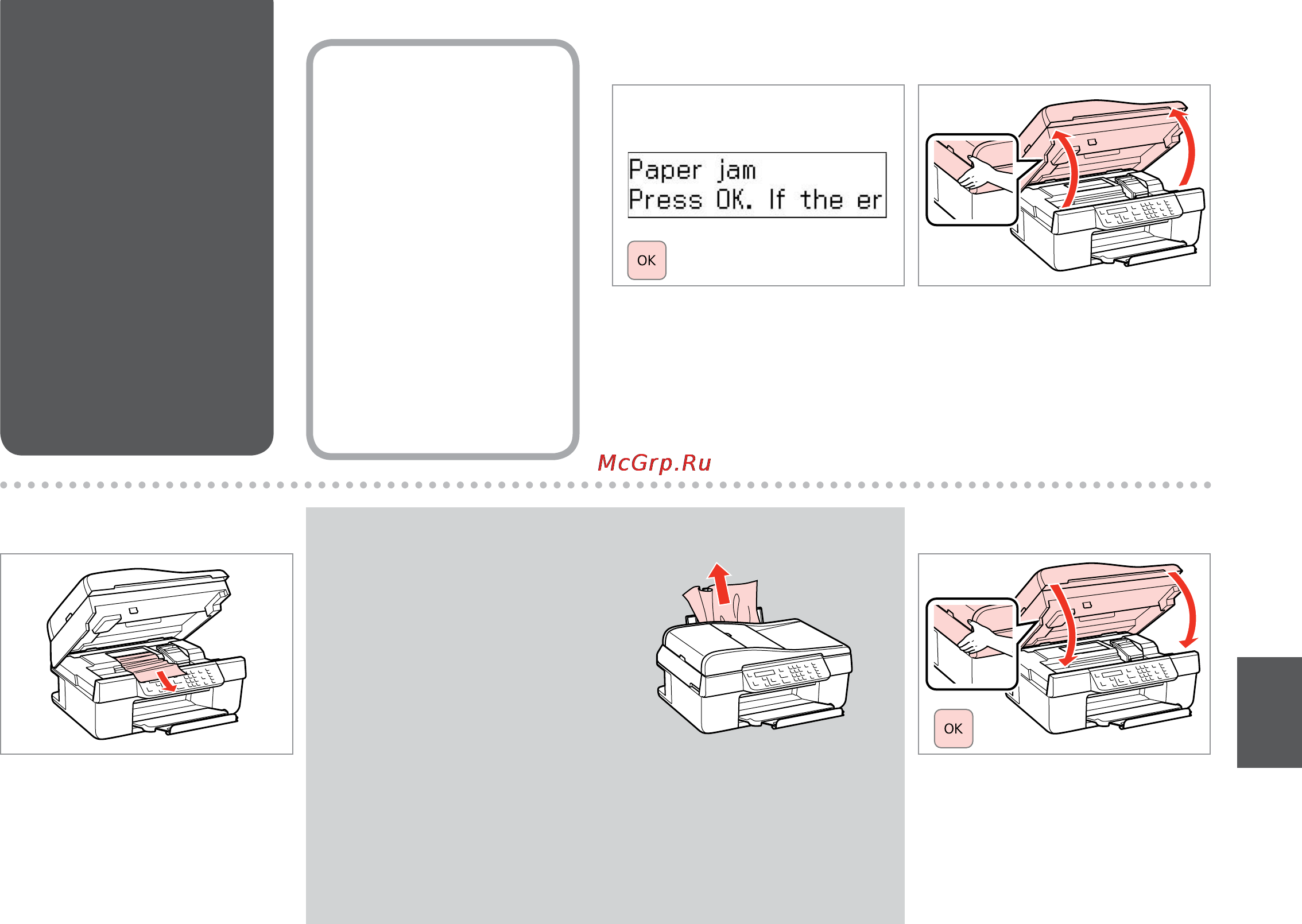 Paper jam
Press OK. If the er

OK

McGrp.Ru

OK