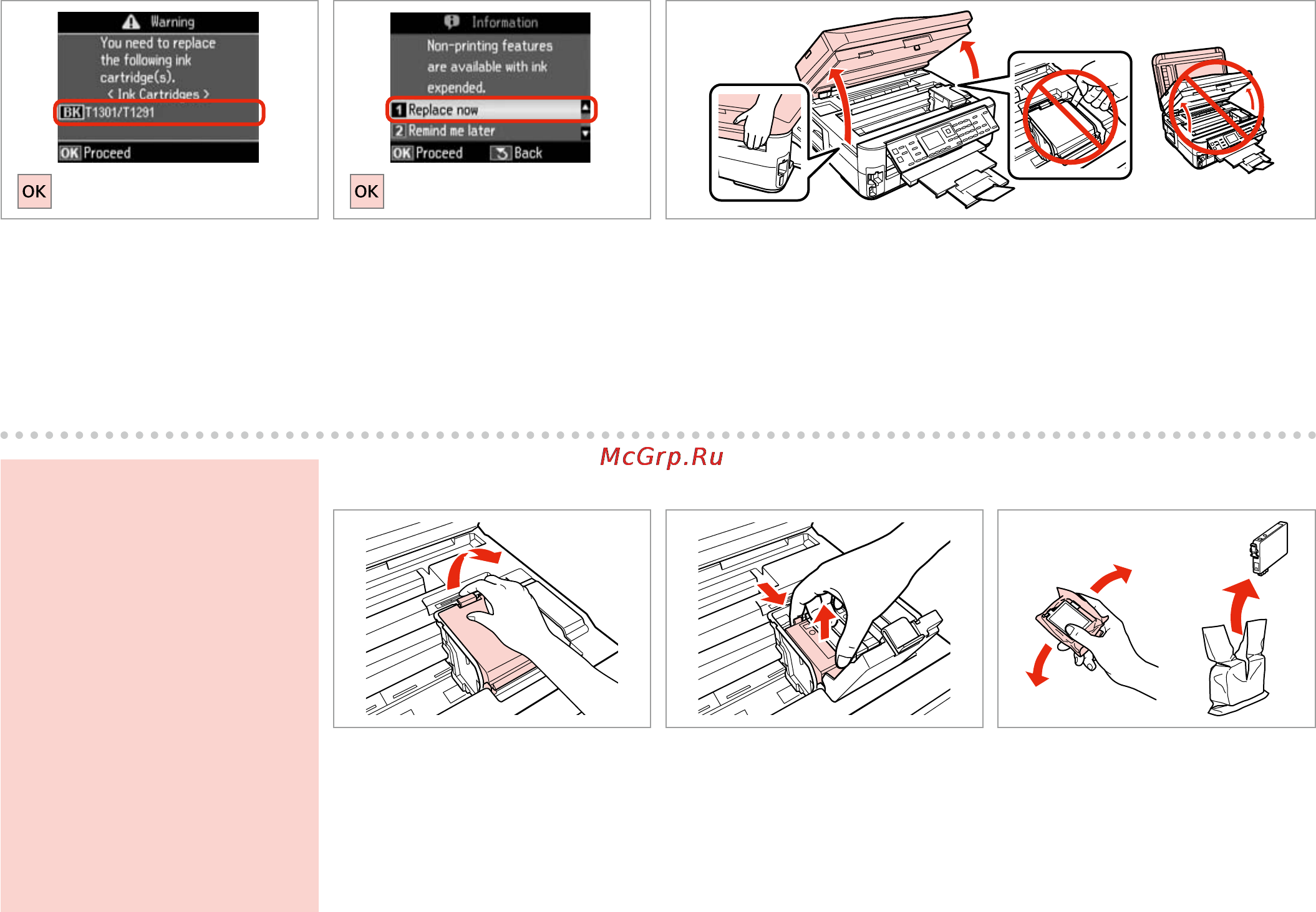 Warning
You need to replace the following ink cartridge(s).
< Ink Cartridges >
BK T1301/T1291
OK Proceed

OK

Information
Non-printing features are available with ink expended.
1 Replace now
2 Remind me later
OK Proceed
Back

OK

McGrp.Ru