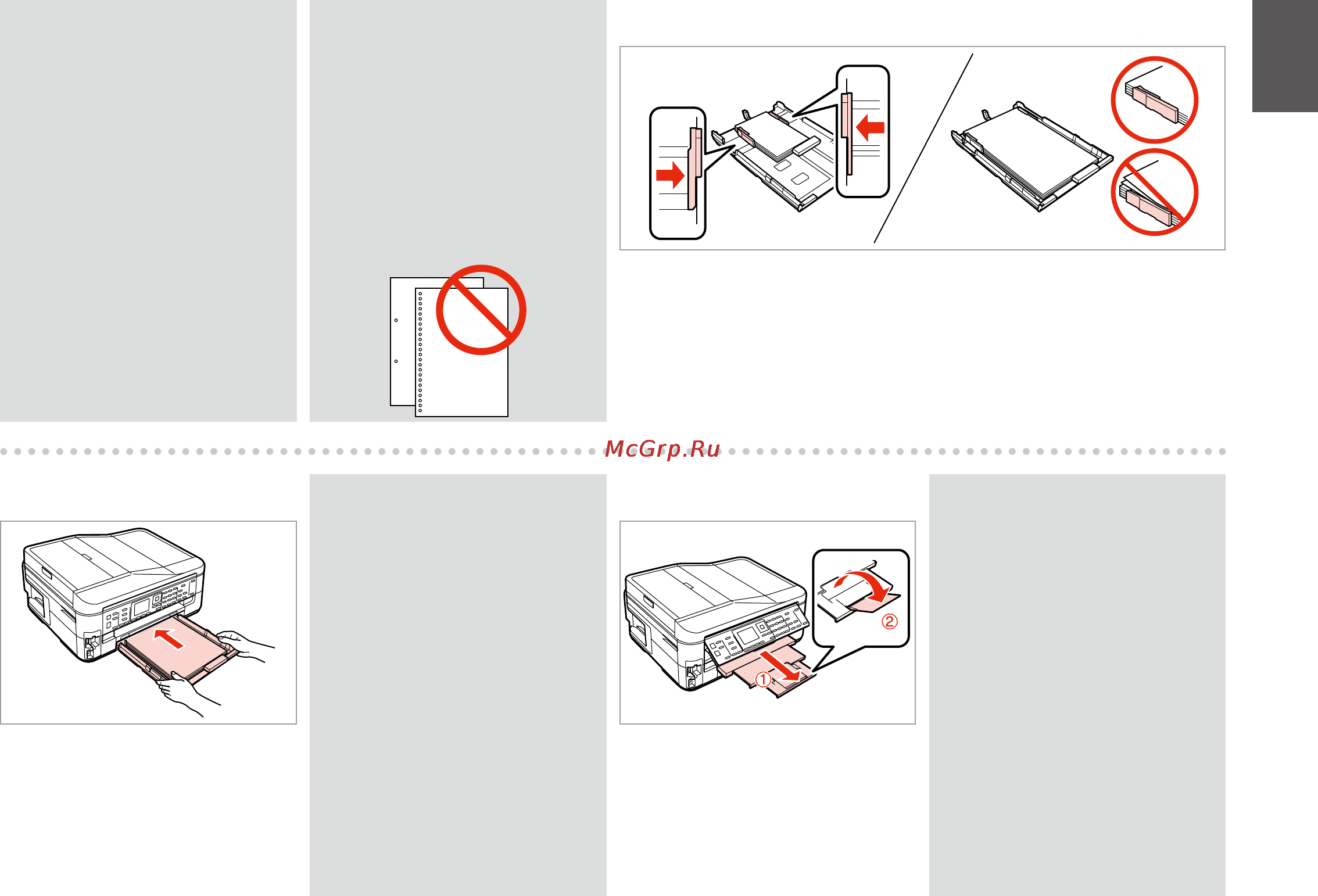 McGrp.Ru

①

②