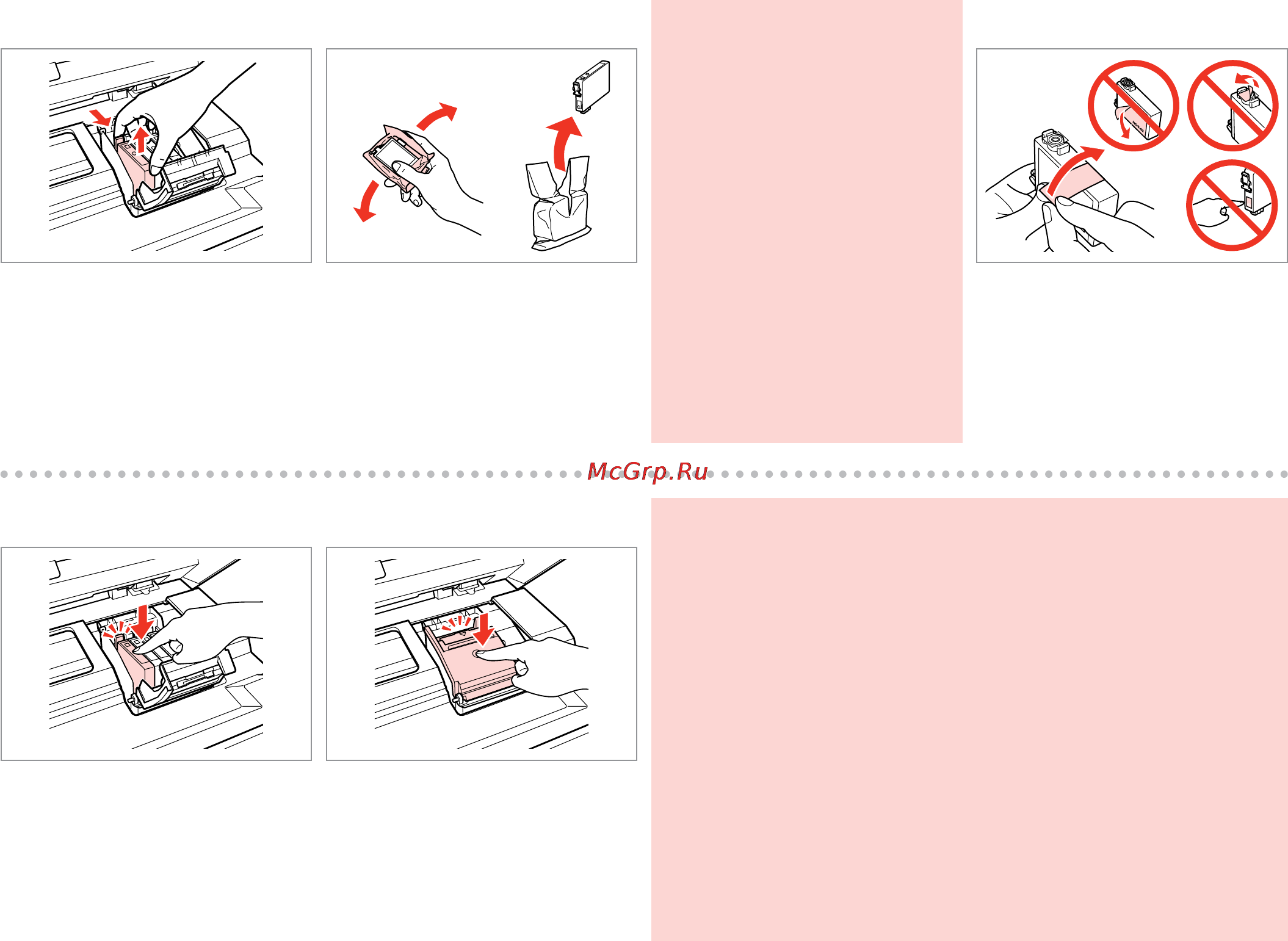 McGrp.Ru