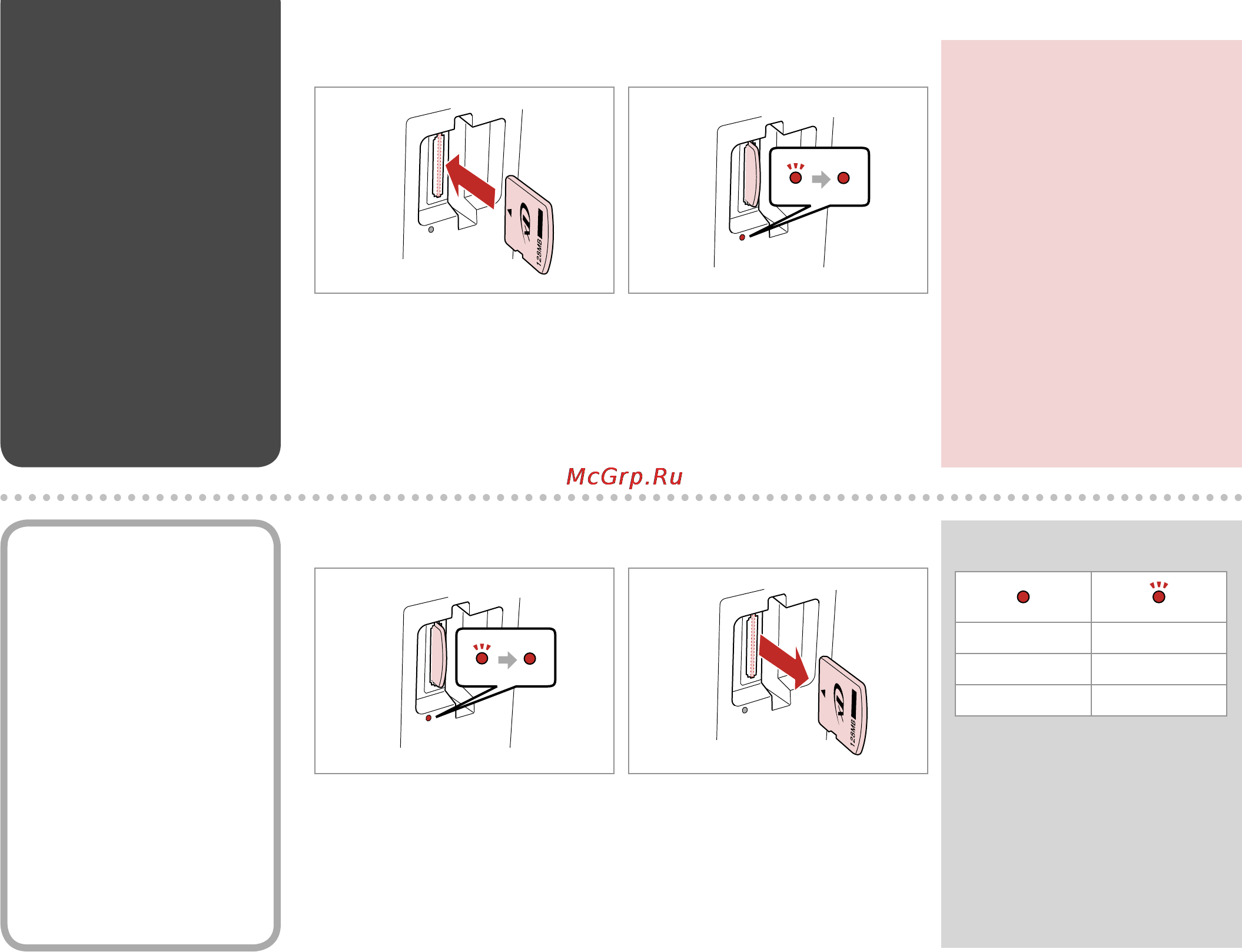 xD
128MB

McGrp.Ru

xD
128MB