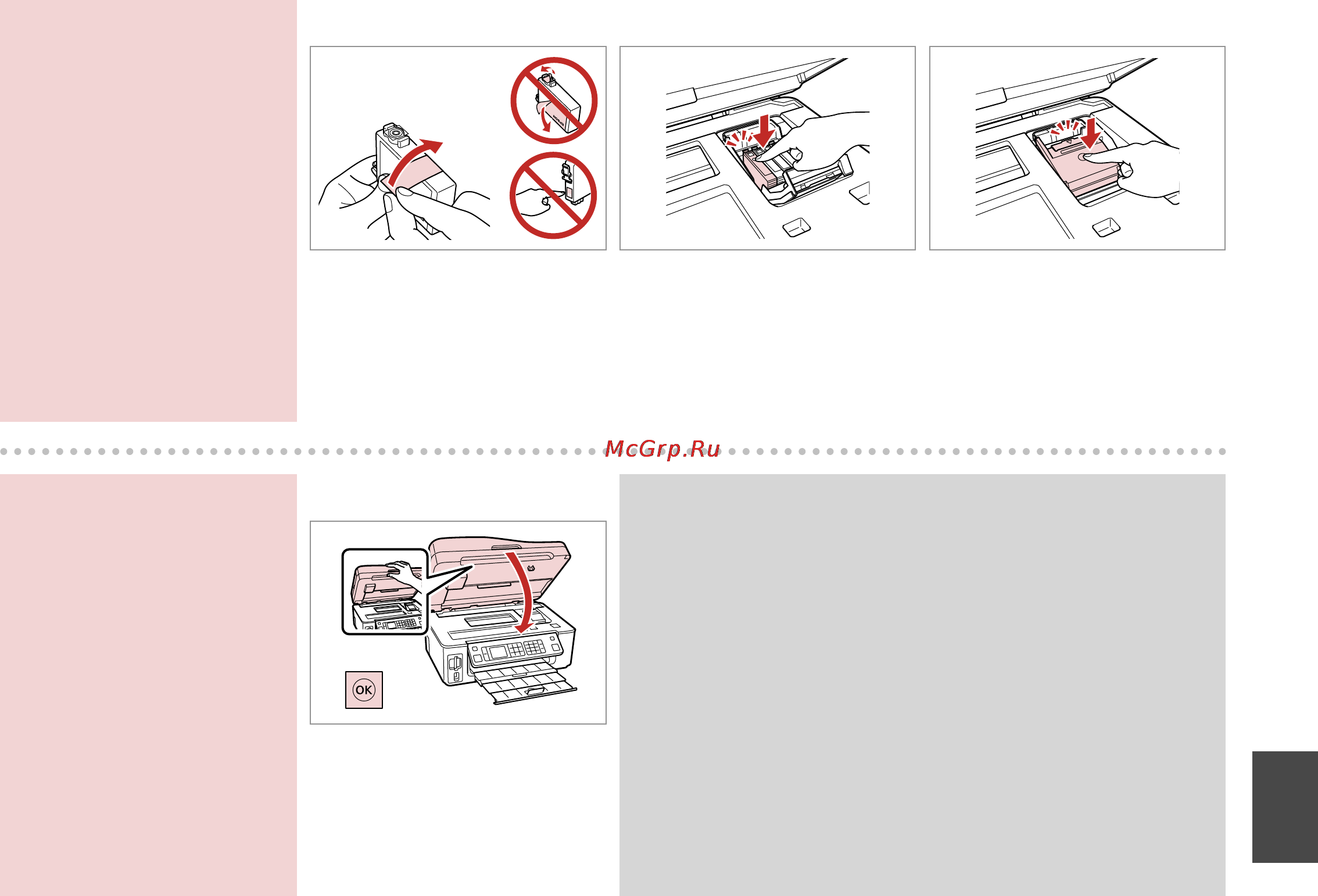 McGrp.Ru

OK