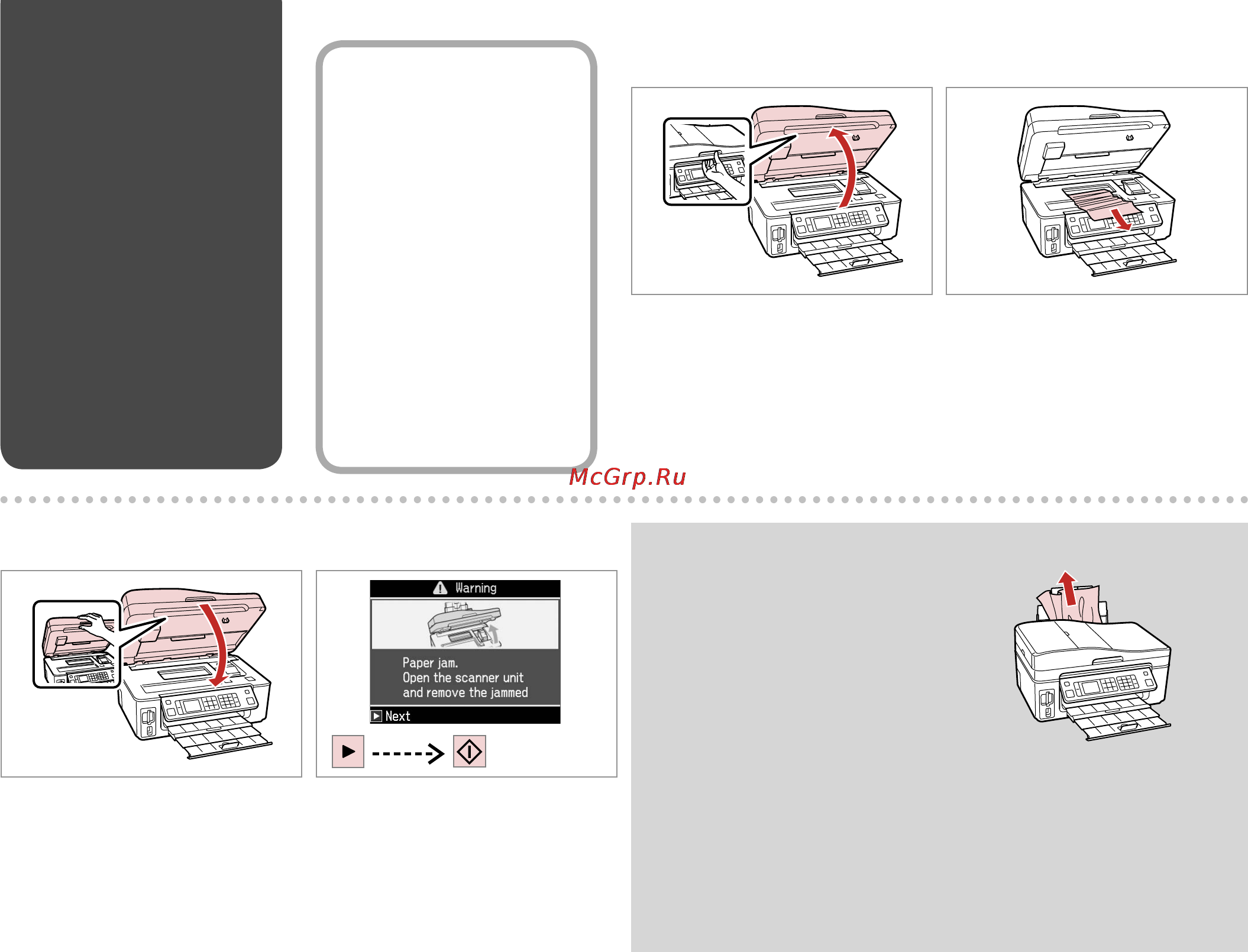 McGrp.Ru

Warning

Paper jam.
Open the scanner unit
and remove the jammed

Next