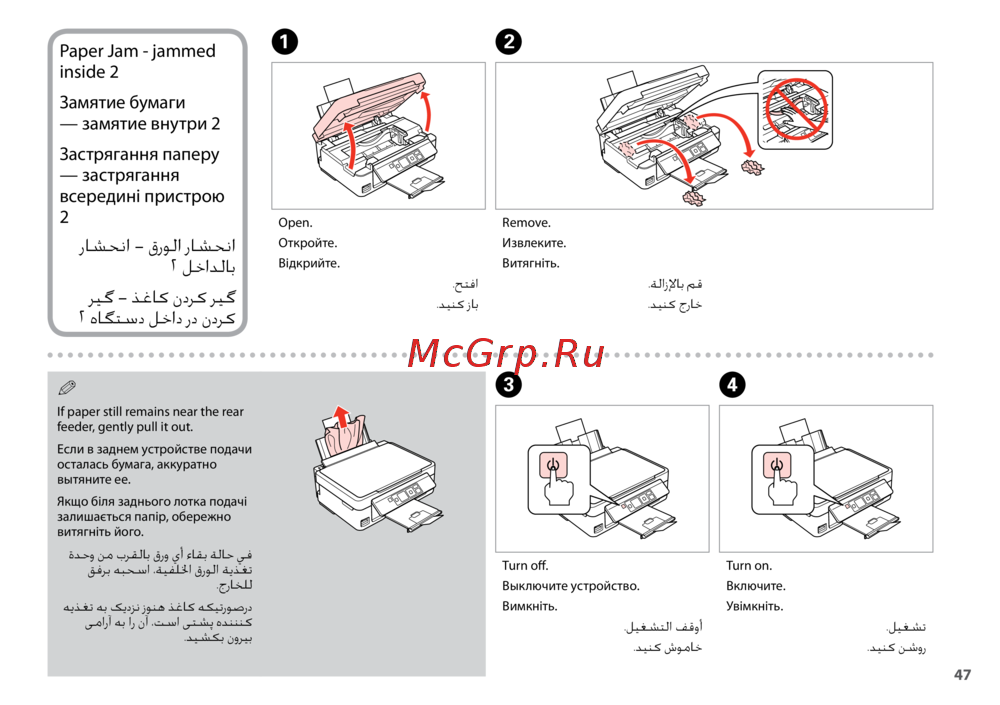 Paper Jam - jammed inside 2

Замятие бумаги — замятие внутри 2

Застрягання паперу — застрягання всередині пристрою 2

انحشار الورق - انحشار بالداخل ٢

گیر کردن کاغذ - گیر کردن در داخل دستگاه ٢

1

Open.
Откройте.
Відкрийте.
افتح.
باز کنید.

2

Remove.
Извлеките.
Витягніть.
قم بالإزالة.
خارج کنید.

McGrp.Ru

If paper still remains near the rear feeder, gently pull it out.

Если в заднем устройстве подачи осталась бумага, аккуратно вытяните ее.

Якщо біля заднього лотка подачі залишається папір, обережно витягніть його.

في حالة بقاء أي ورق بالقرب من وحدة تغذية الورق الخلفية، اسحبه برفق للخارج.

درصورتیکه کاغذ هنوز نزدیک به تغذیه کننده پشتی است، آن را به آرامی بیرون بکشید.

3

Turn off.
Выключите устройство.
Вимкніть.
أوقف التشغيل.
خاموش کنید.

4

Turn on.
Включите.
Увімкніть.
تشغيل.
روشن کنید.

47