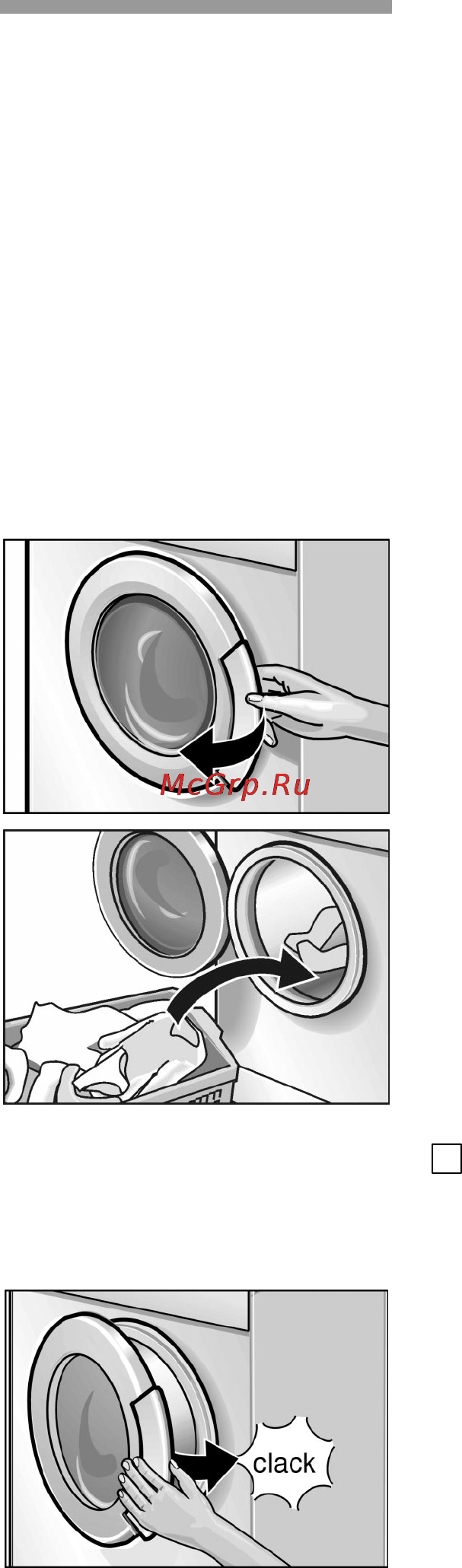 McGrp.Ru

clack