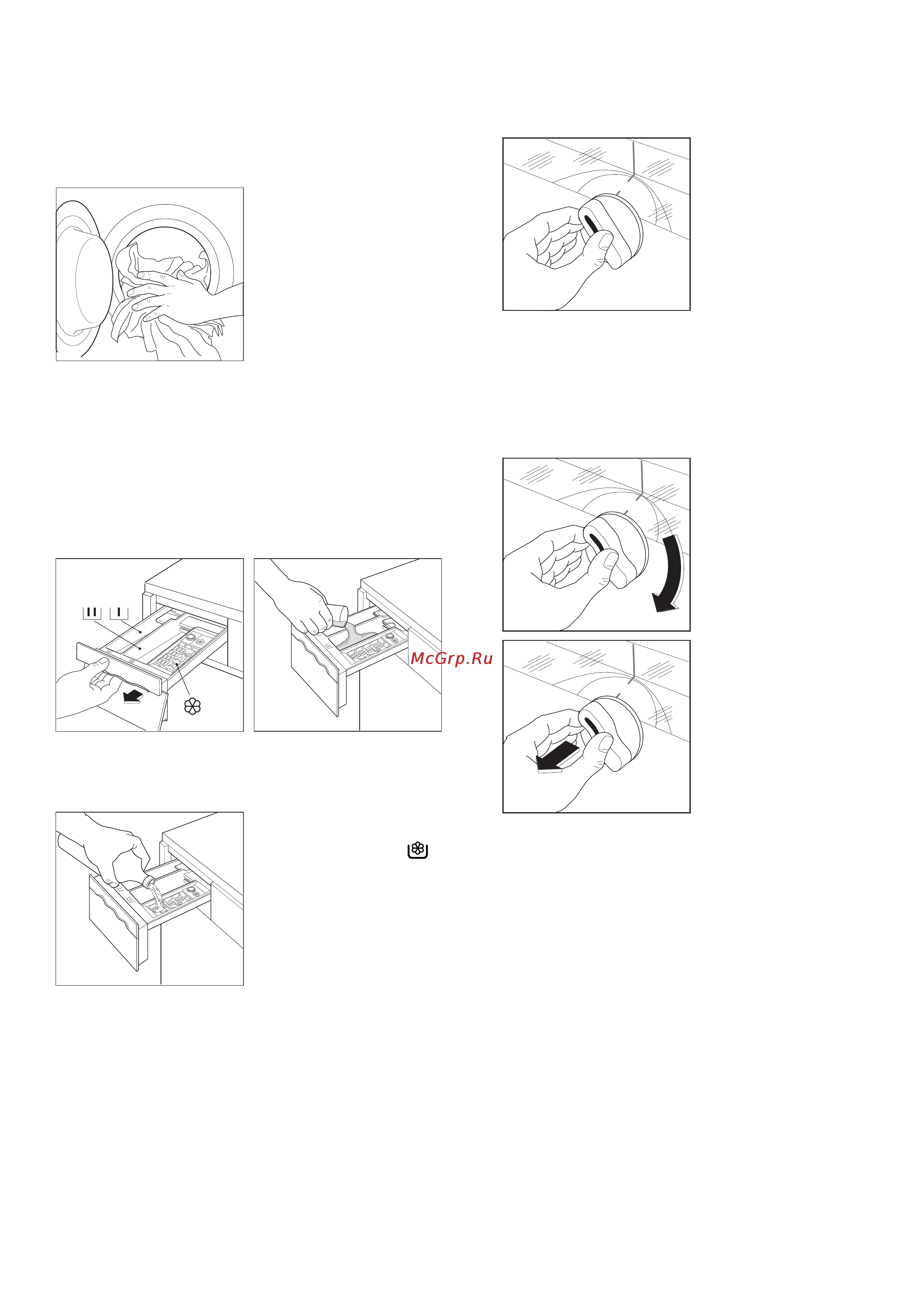 II I

McGrp.Ru