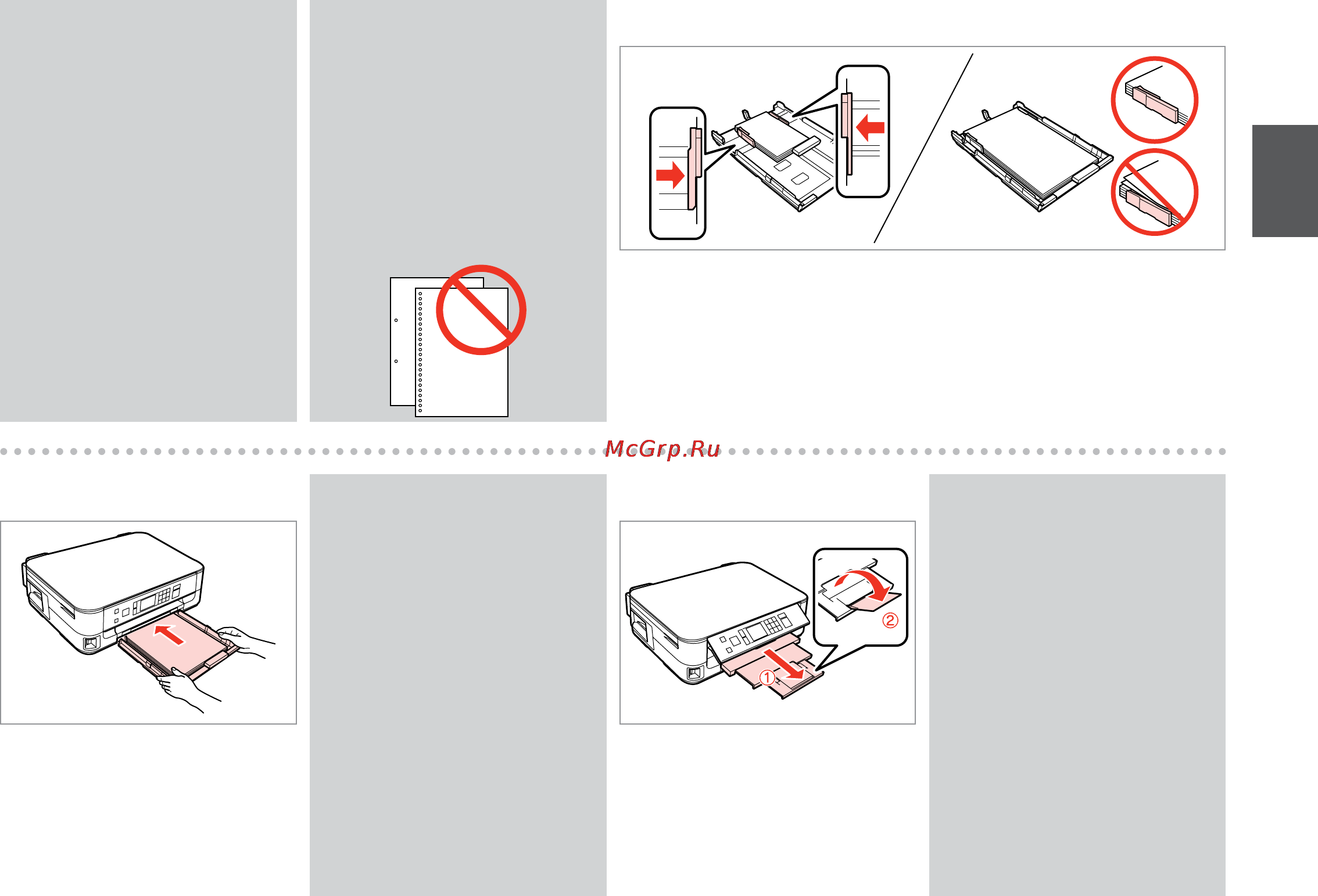 McGrp.Ru

①

②