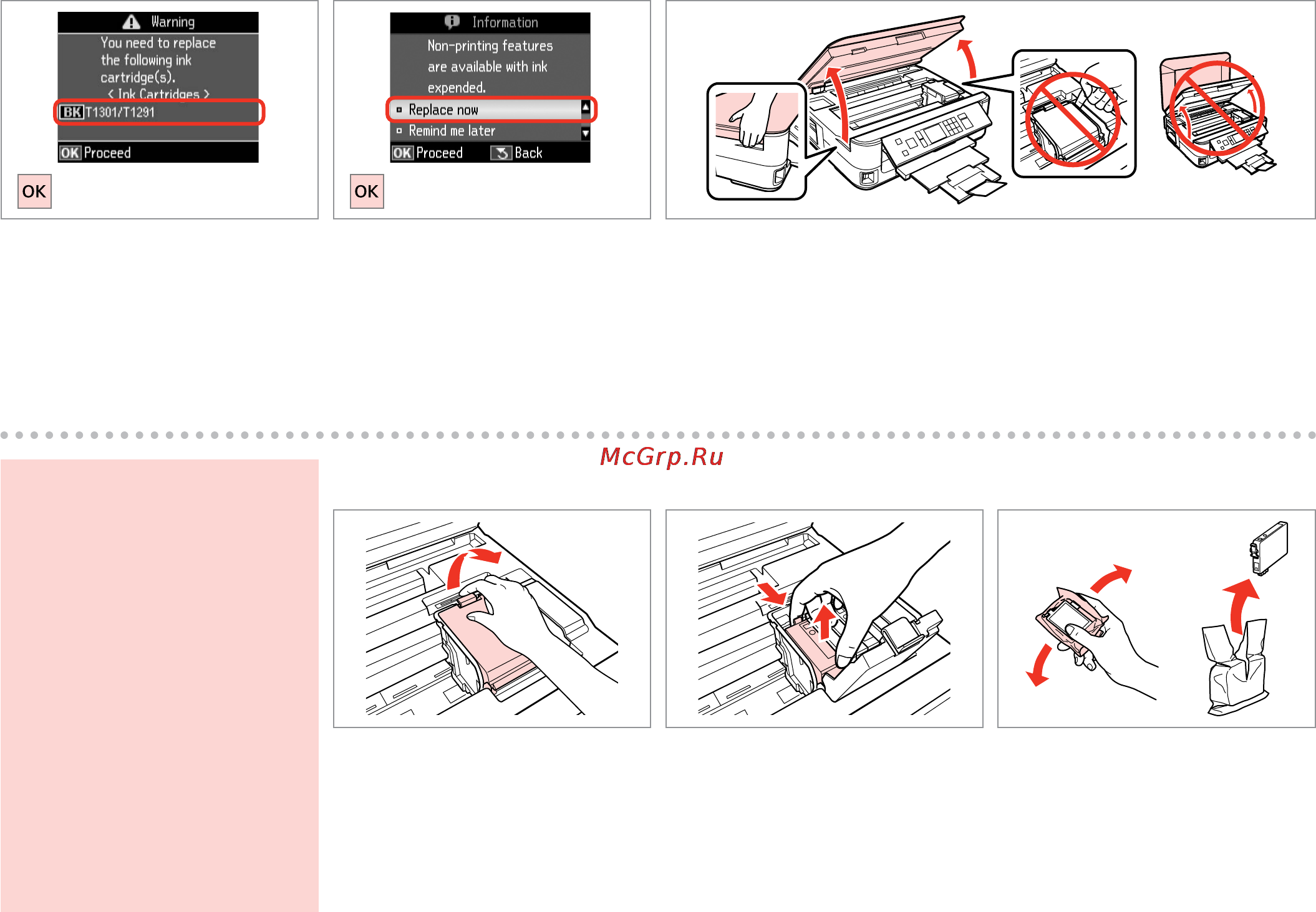 Warning
You need to replace the following ink cartridge(s).
< Ink Cartridges >
BK T1301/T1291
OK Proceed

OK

Information
Non-printing features are available with ink expended.
Replace now
Remind me later
OK Proceed Back

OK

McGrp.Ru