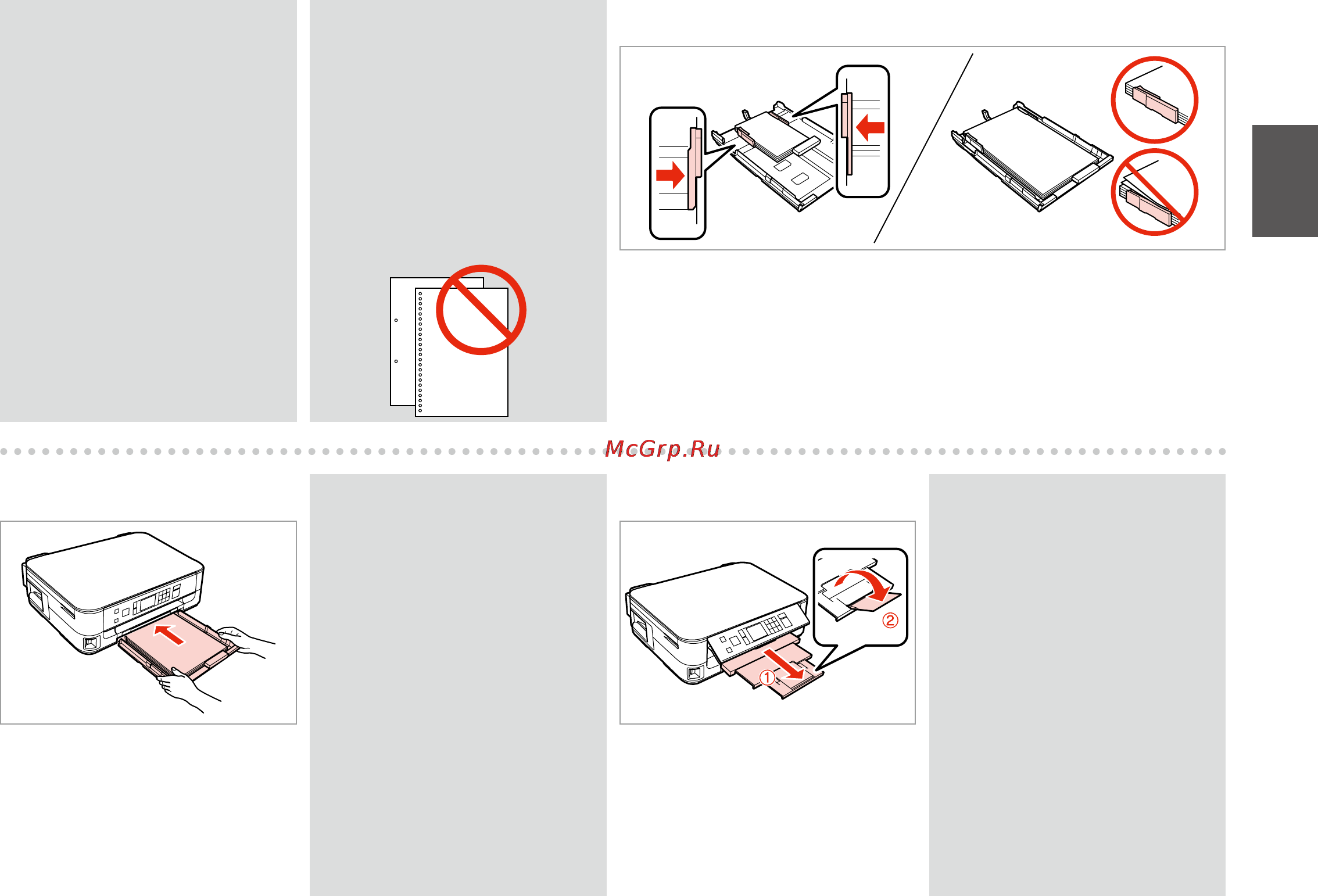 McGrp.Ru

①

②