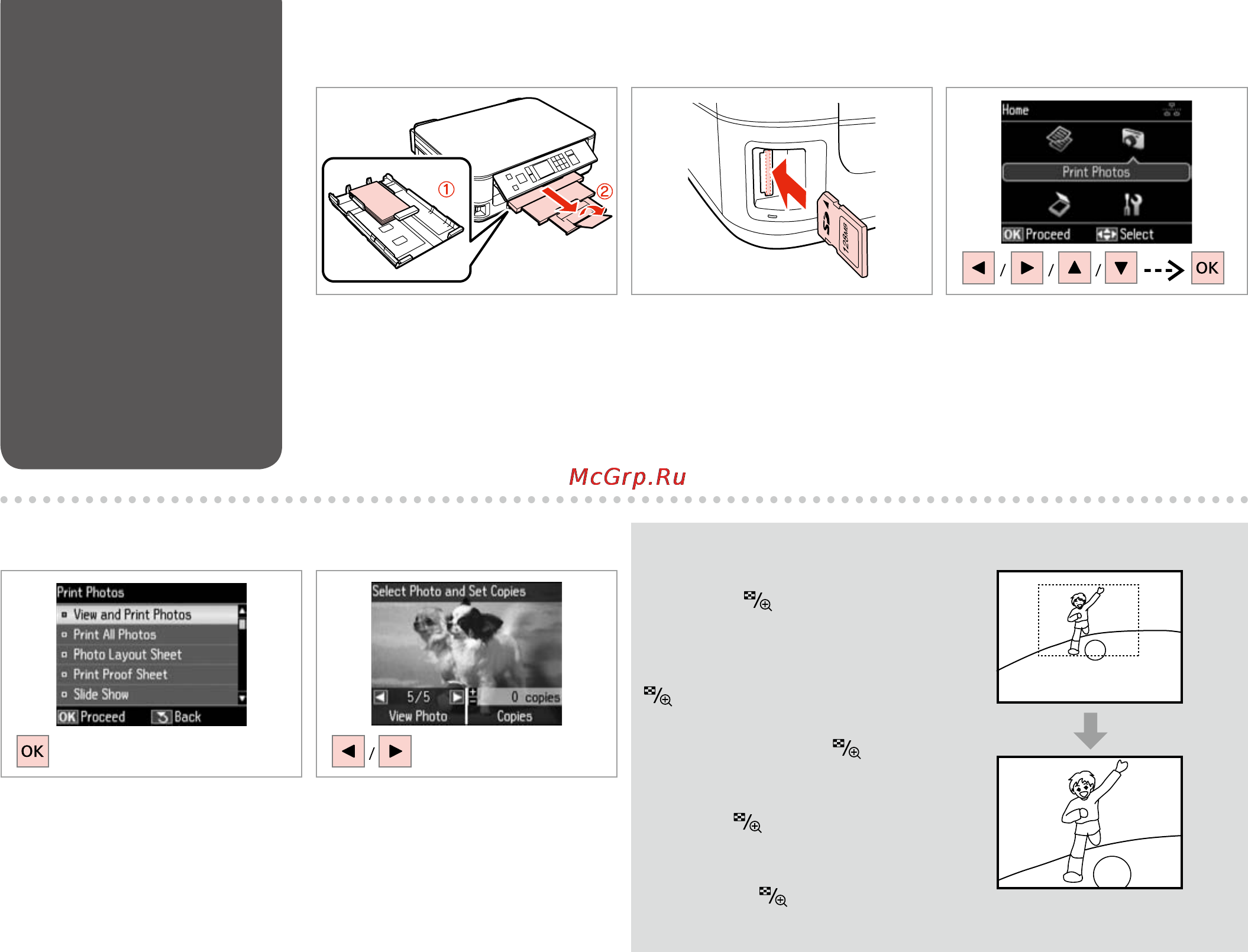 ①
②

SD
128MB

Home
Print Photos
OK Proceed Select

◀ / ▶ / ▲ / ▼ --> OK

McGrp.Ru

Print Photos
View and Print Photos
Print All Photos
Photo Layout Sheet
Print Proof Sheet
Slide Show
OK Proceed Back

OK

Select Photo and Set Copies
5/5
0 copies
View Photo
Copies

◀ / ▶