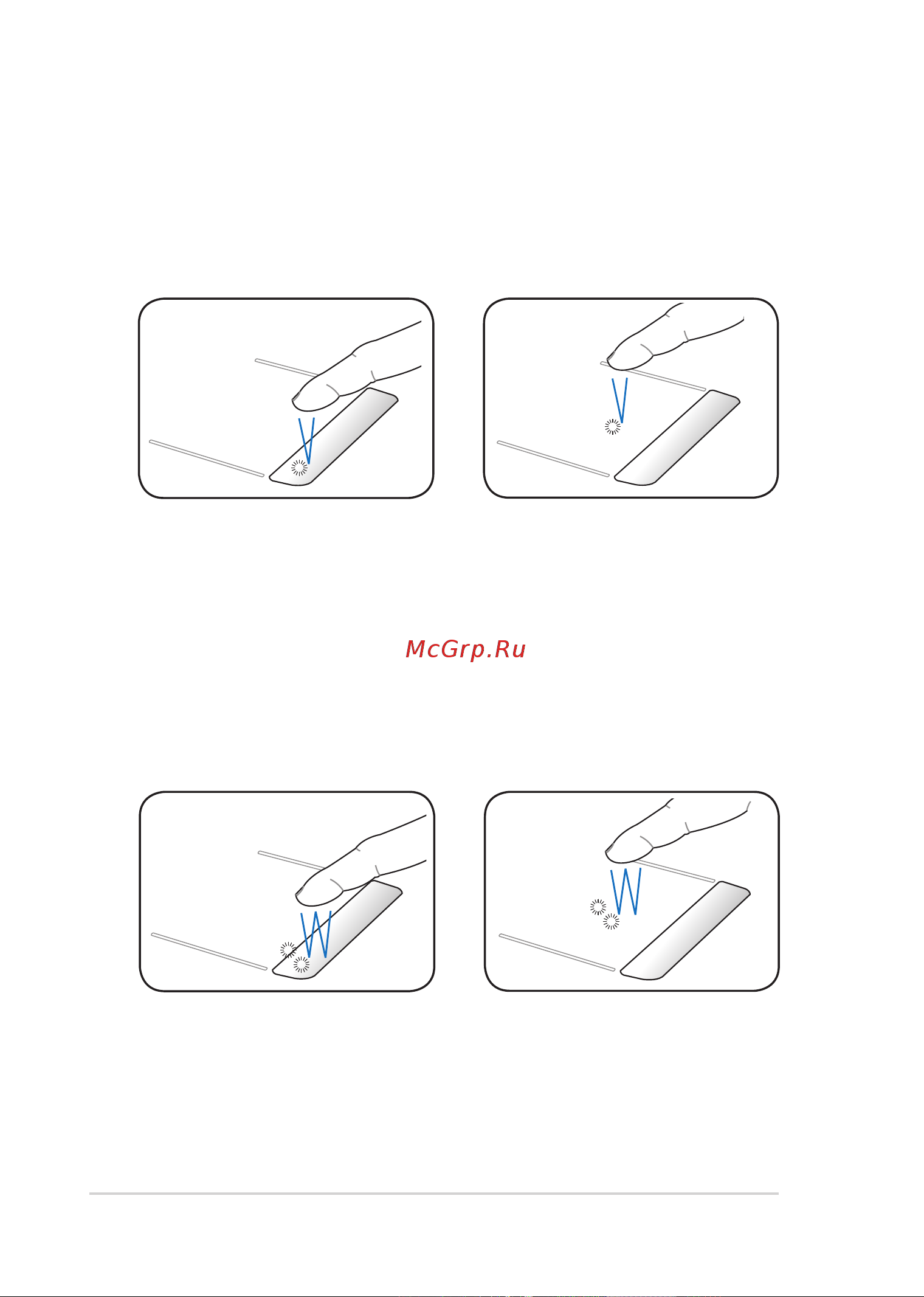 McGrp.Ru