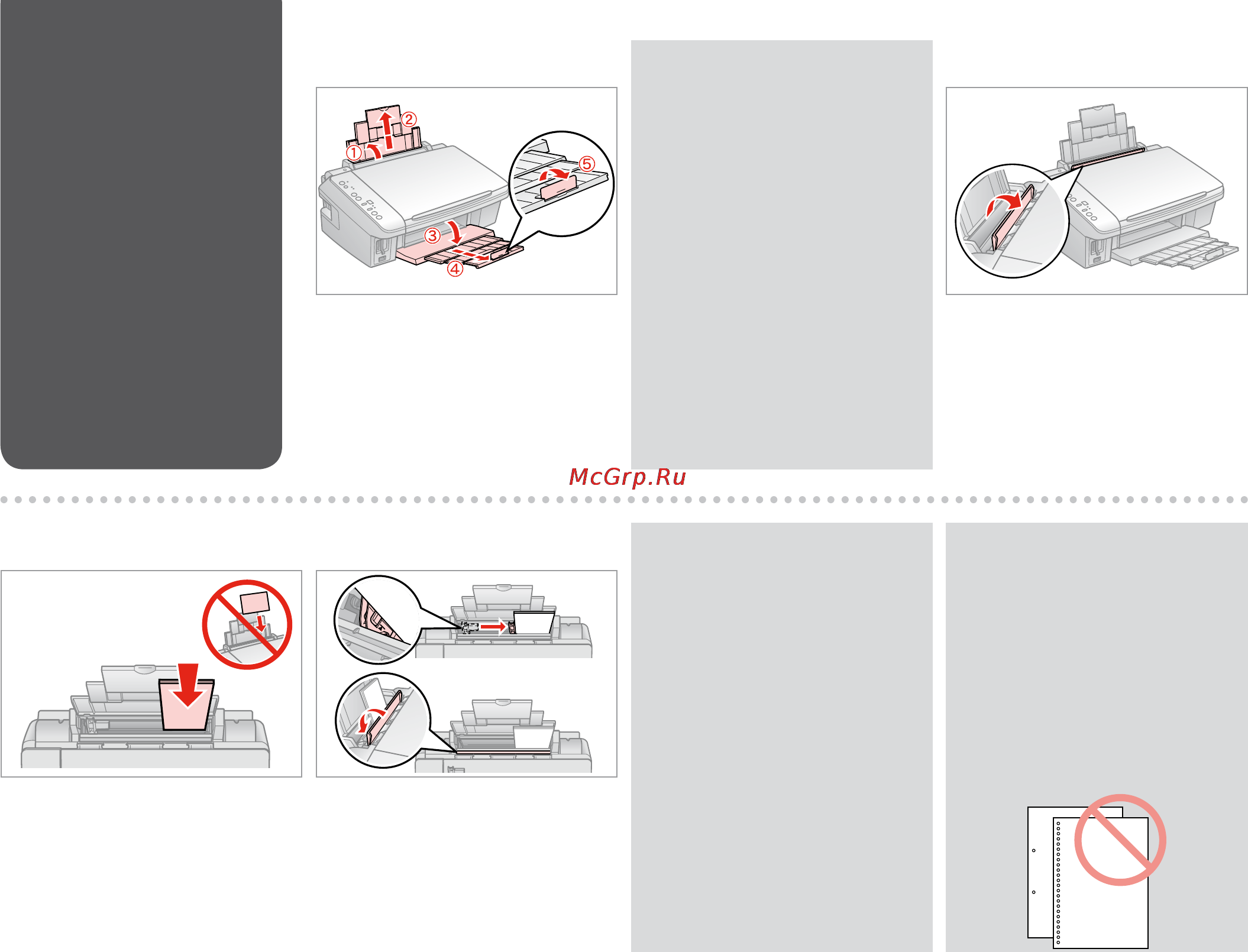 ①
②
③
④
⑤

McGrp.Ru