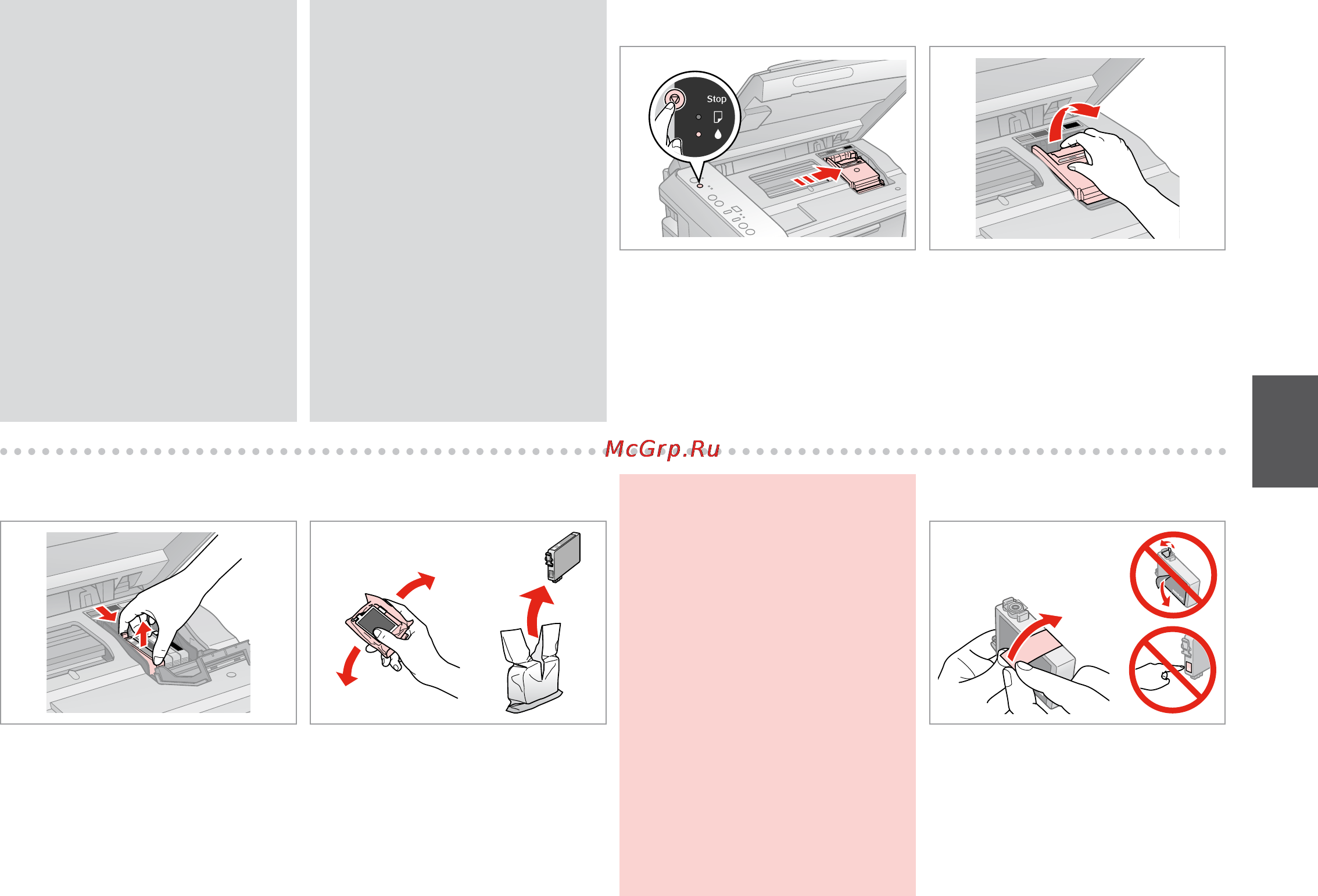 Stop

McGrp.Ru