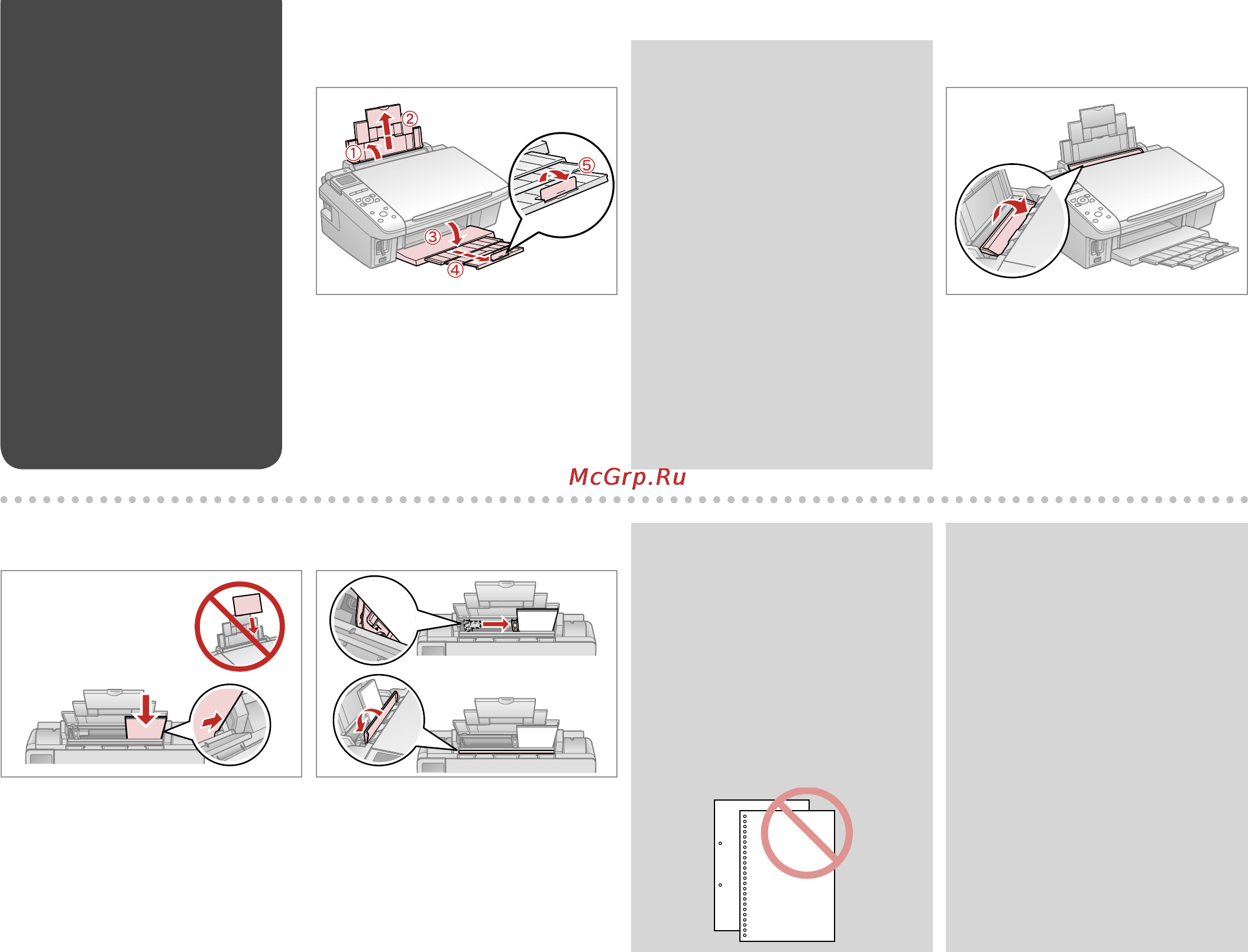 ①
②
③
④
⑤

McGrp.Ru