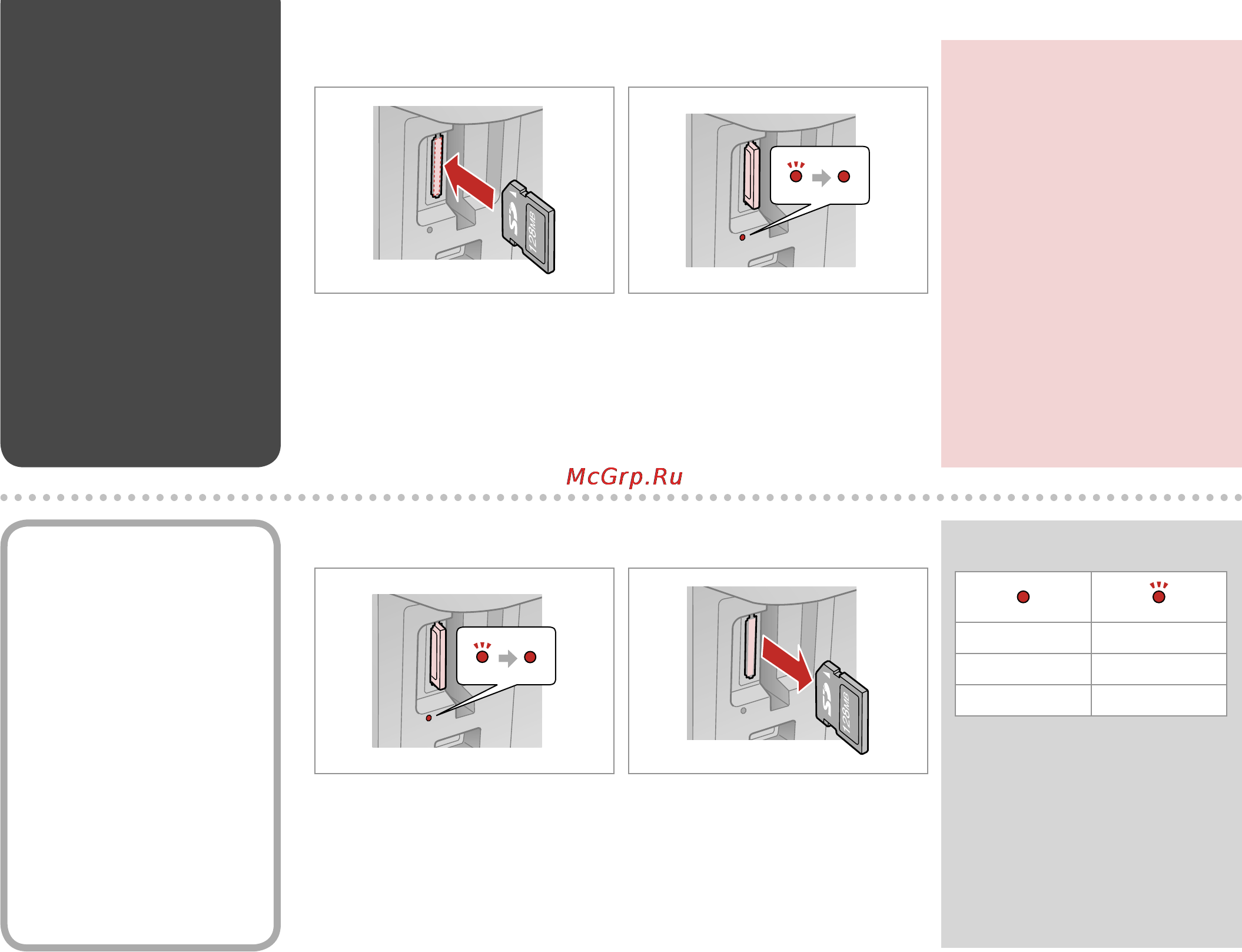 SD 128MB

McGrp.Ru

SD 128MB