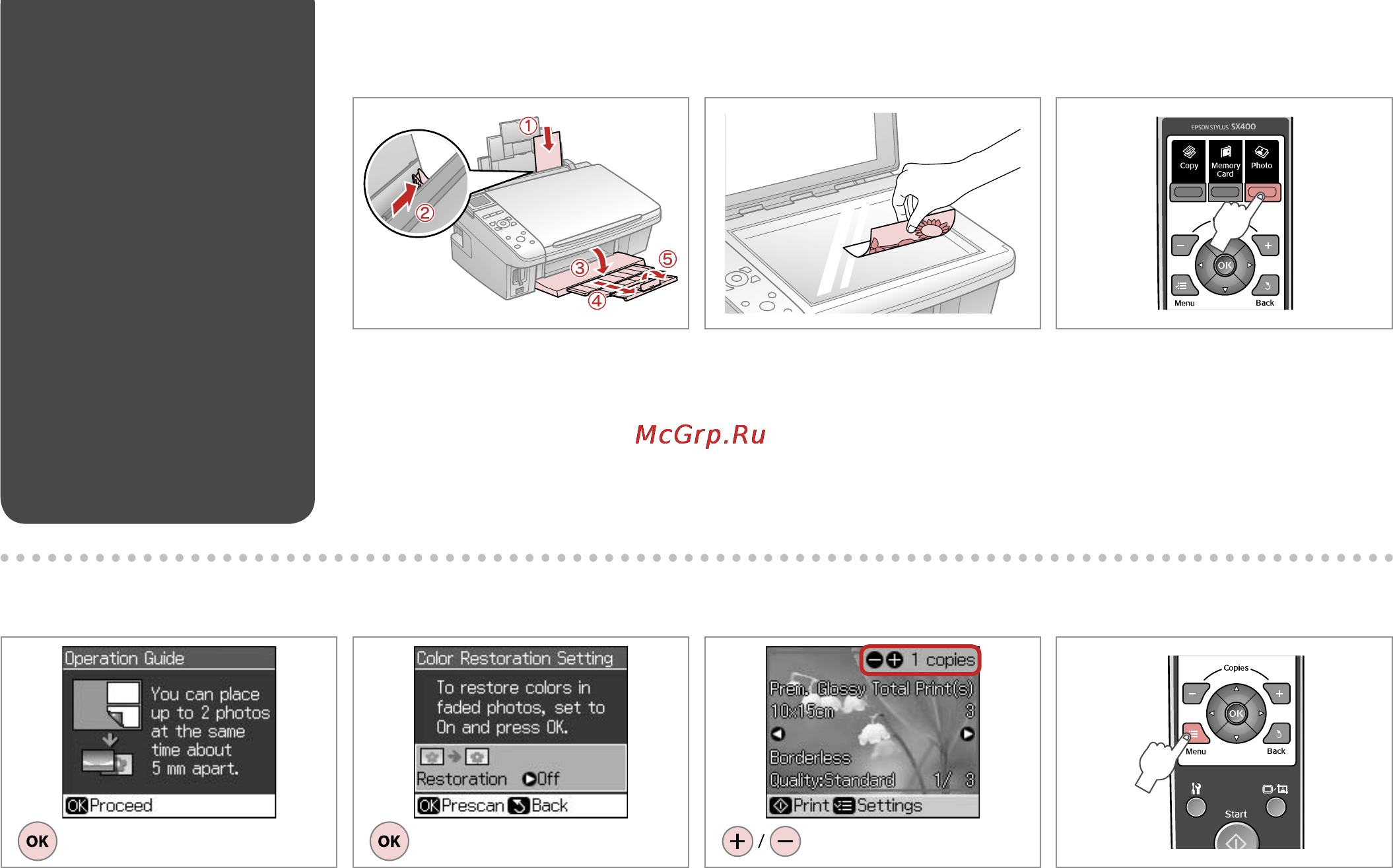 ① ② ③ ④ ⑤

EPSON STYLUS SX400
Copy
Memory Card
Photo
OK
Menu
Back

McGrp.Ru

Operation Guide
You can place up to 2 photos at the same time about 5 mm apart.
OK Proceed

OK

Color Restoration Setting
To restore colors in faded photos, set to On and press OK.
Restoration Off
OK Prescan Back

OK

1 copies
Prem. Glossy Total Print(s)
10x15cm 3
Borderless
Quality:Standard 1/ 3
Print Settings

+ / −

Copies
OK
Menu
Back
Start