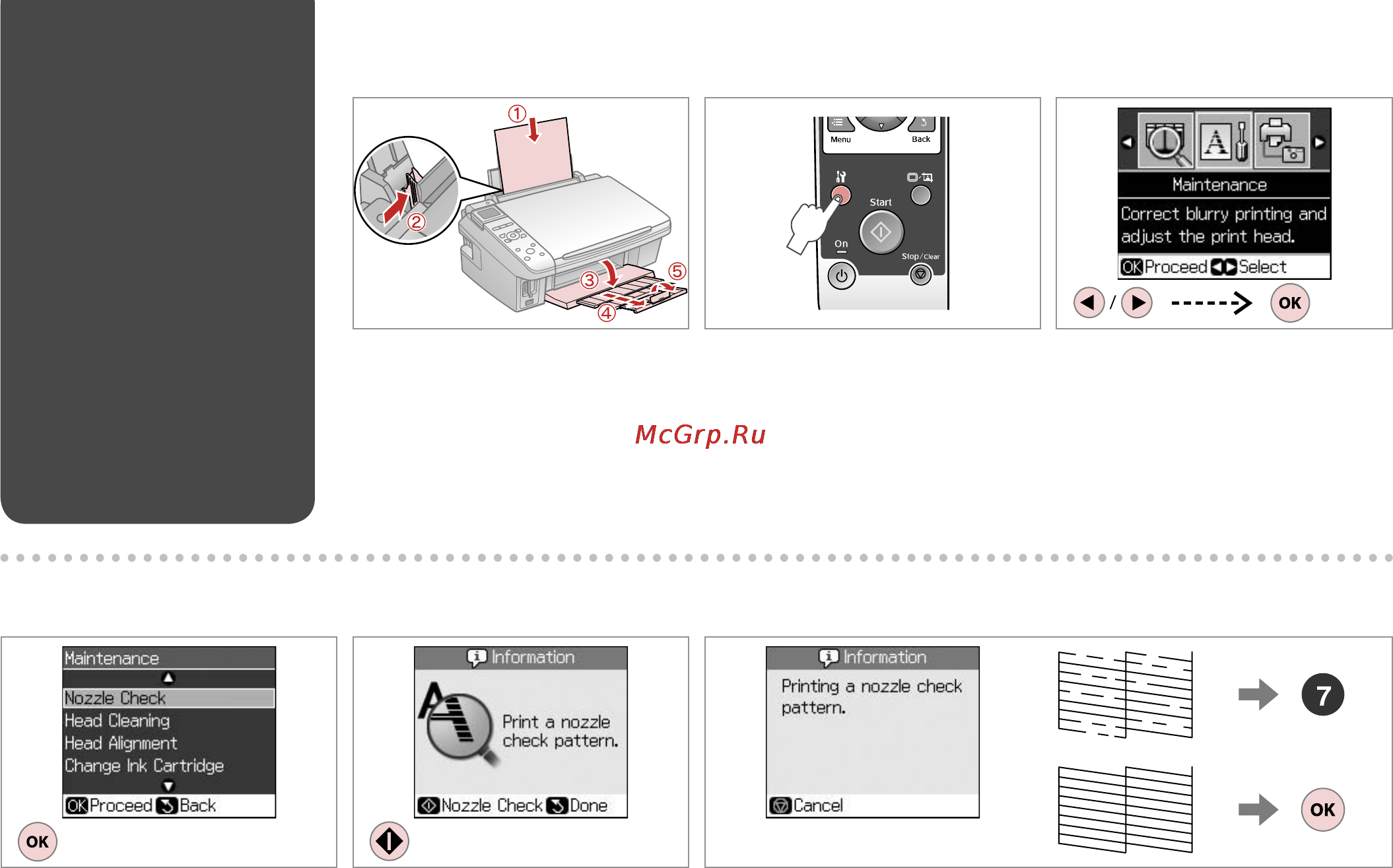 ① ② ③ ④ ⑤

Menu Back
Start
On
Stop/Clear

Maintenance
Correct blurry printing and adjust the print head.
OK Proceed Select

/ OK

McGrp.Ru

Maintenance
Nozzle Check
Head Cleaning
Head Alignment
Change Ink Cartridge
OK Proceed Back

OK

Information
Print a nozzle check pattern.
Nozzle Check Done

Information
Printing a nozzle check pattern.
Cancel

7

OK