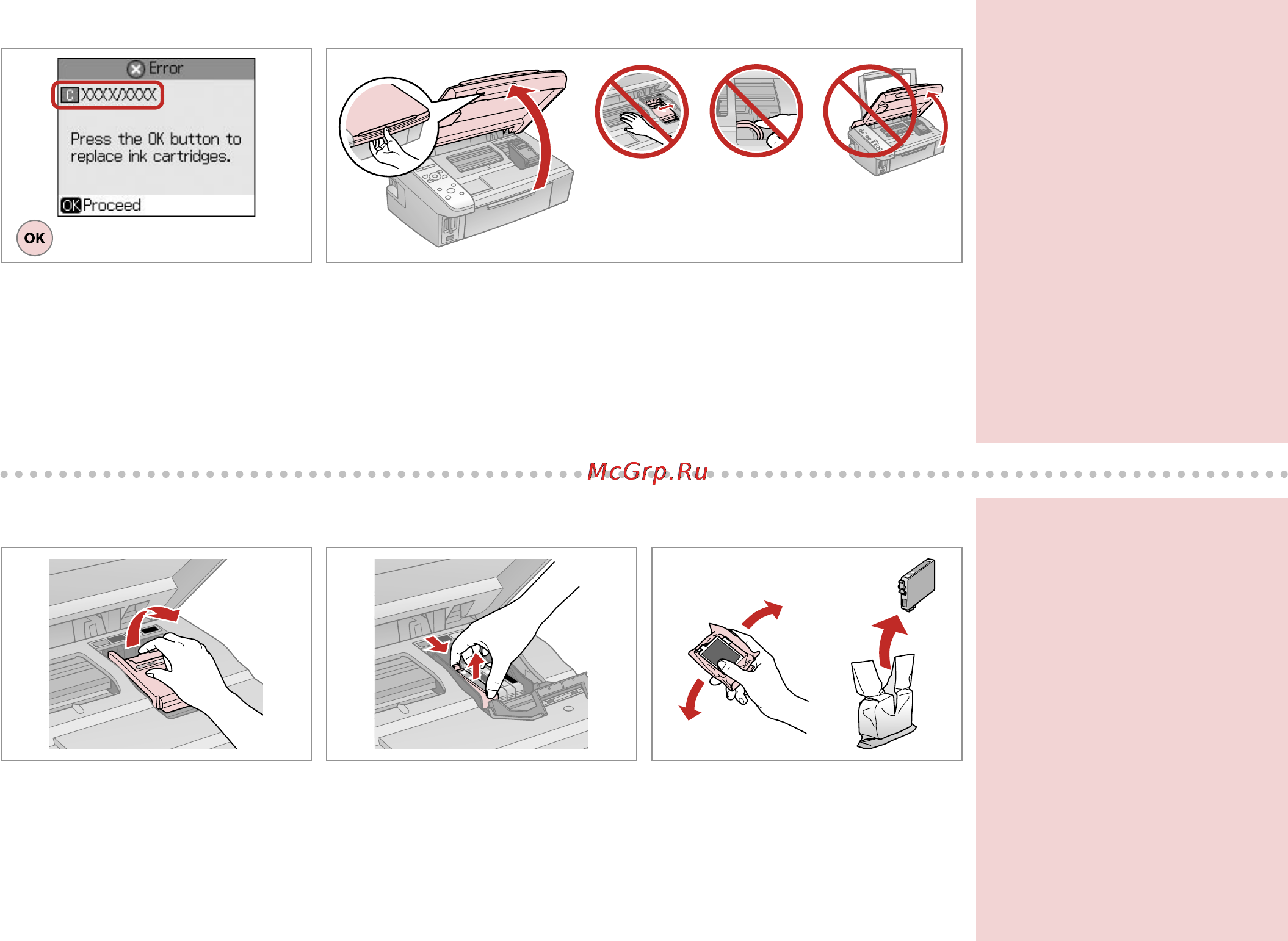 Error
C XXXX/XXXX
Press the OK button to replace ink cartridges.
OK Proceed
OK

McGrp.Ru