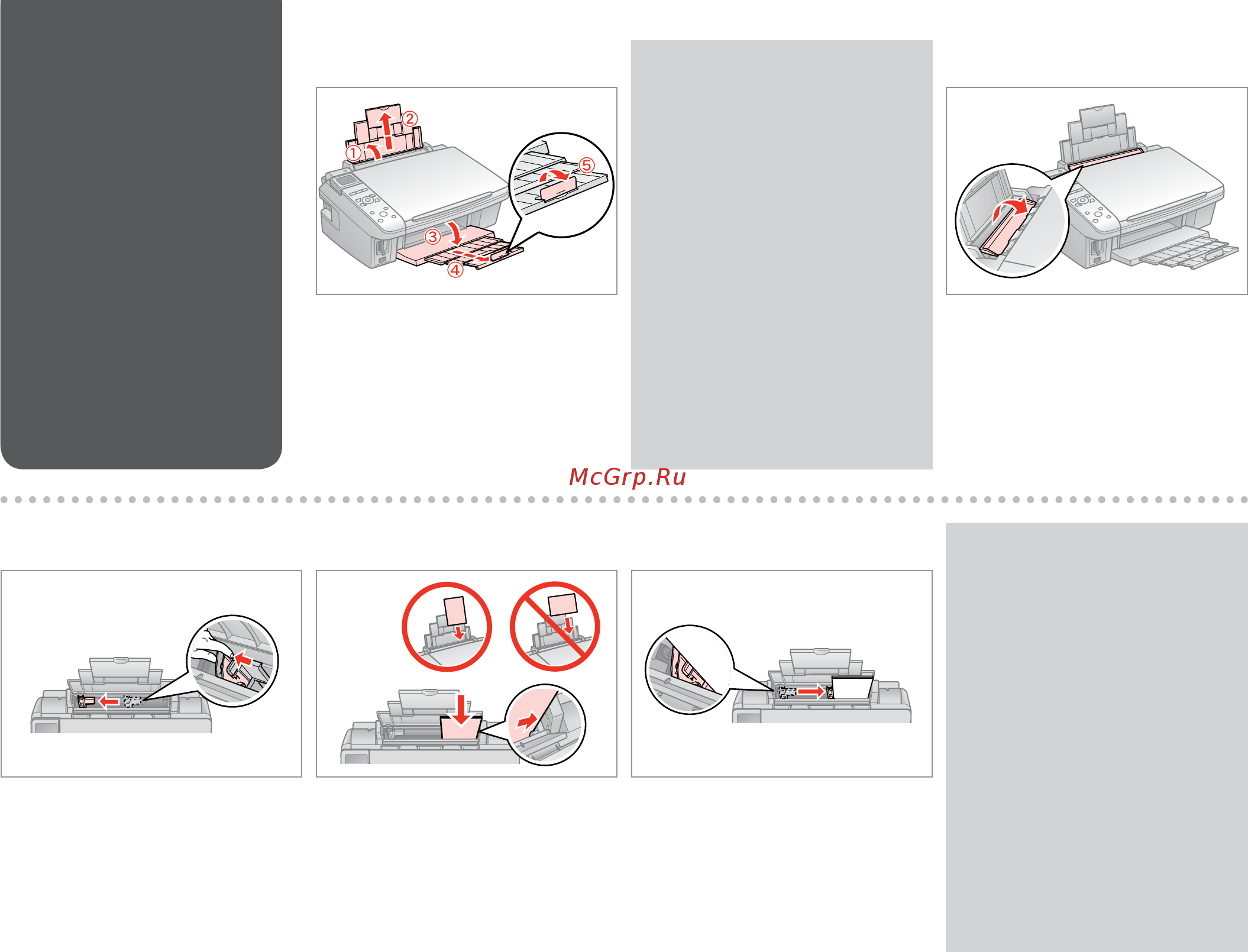 ①
②
③
④
⑤

McGrp.Ru