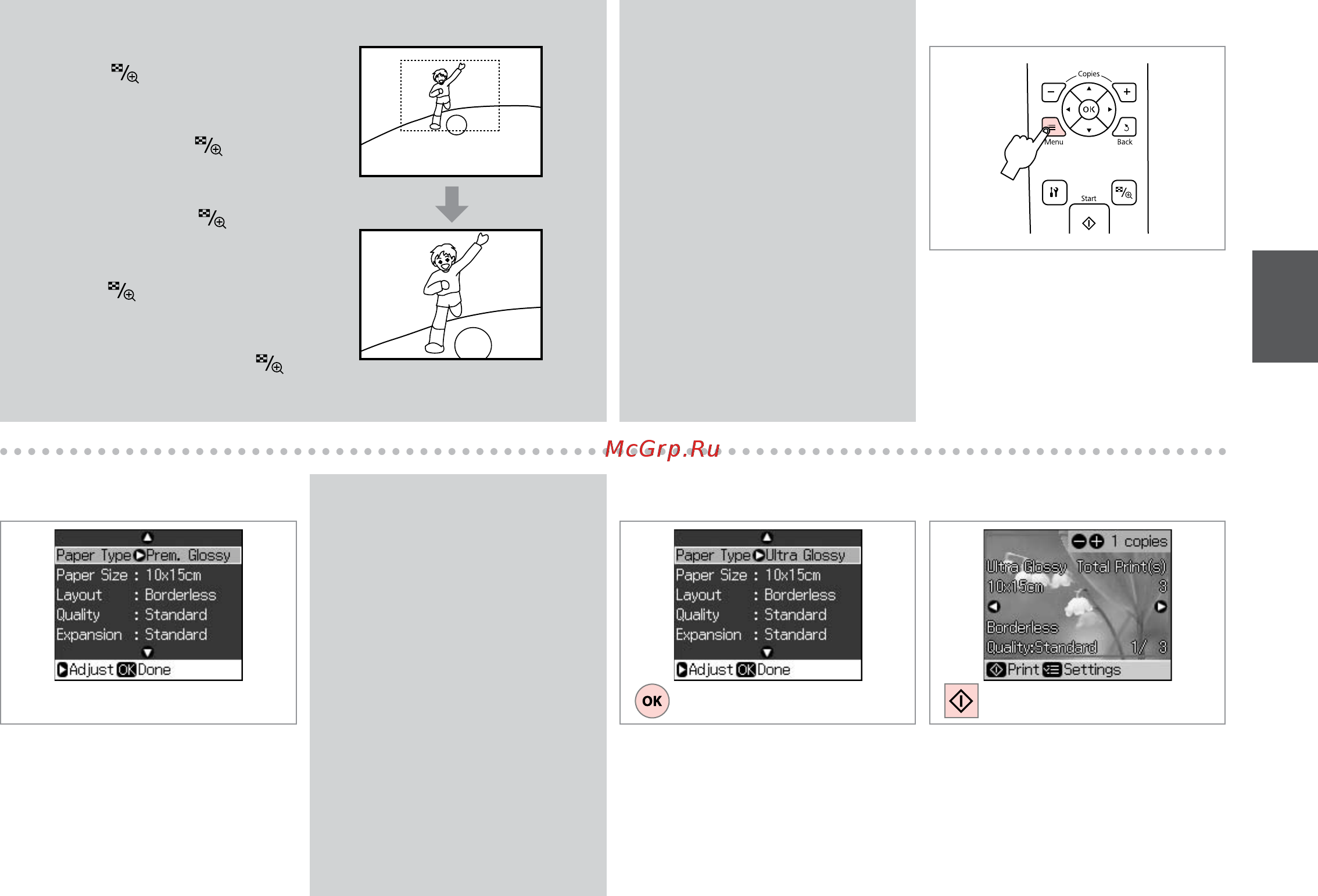 Copies

OK

Menu

Back

Start

McGrp.Ru

Paper Type Prem. Glossy
Paper Size : 10x15cm
Layout : Borderless
Quality : Standard
Expansion : Standard
Adjust OK Done

Paper Type Ultra Glossy
Paper Size : 10x15cm
Layout : Borderless
Quality : Standard
Expansion : Standard
Adjust OK Done

OK

1 copies
Ultra Glossy Total Print(s)
10x15cm 3
Borderless
Quality:Standard 1/ 3
Print Settings