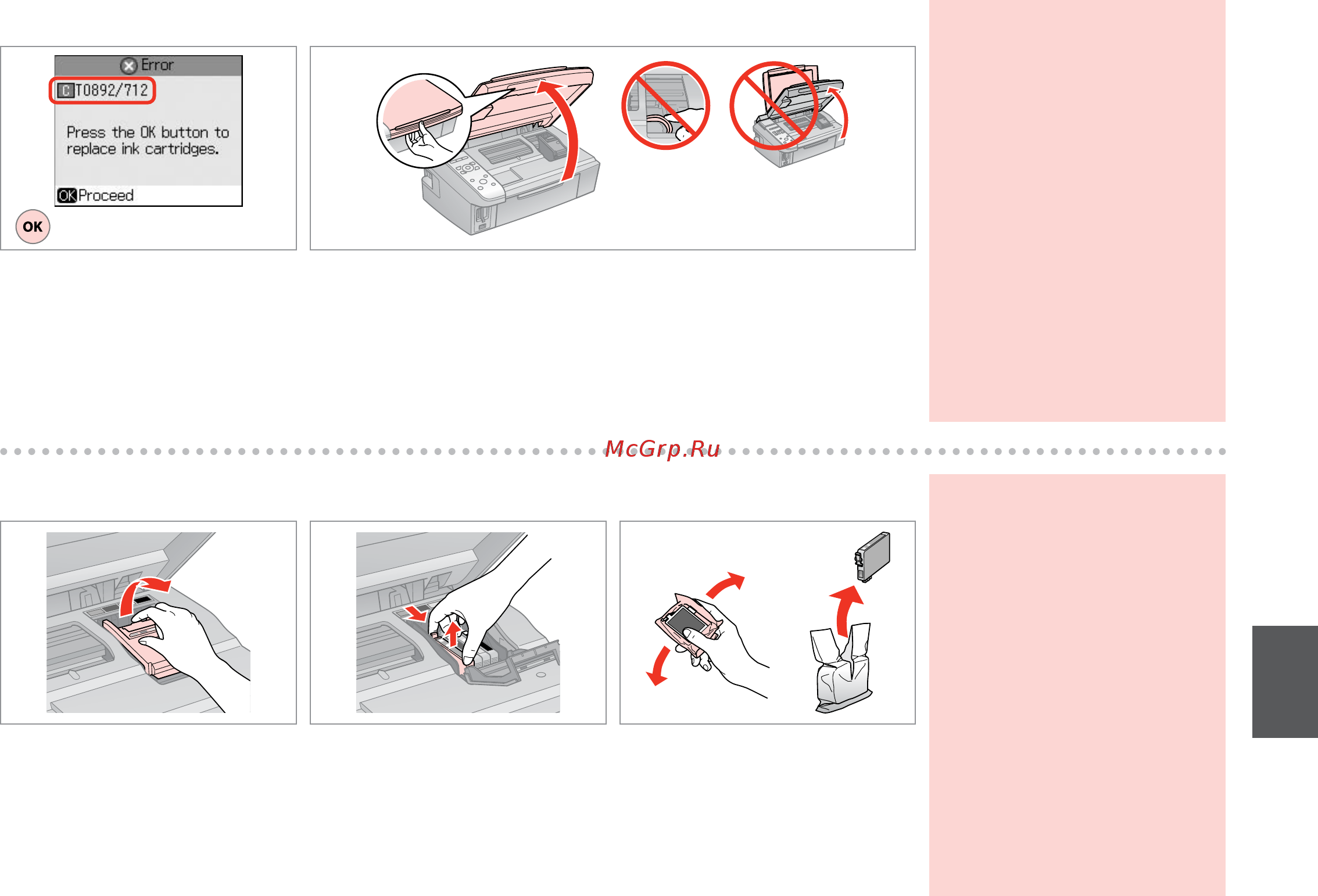 Error
C T0892/712

Press the OK button to replace ink cartridges.

OK Proceed

OK

McGrp.Ru