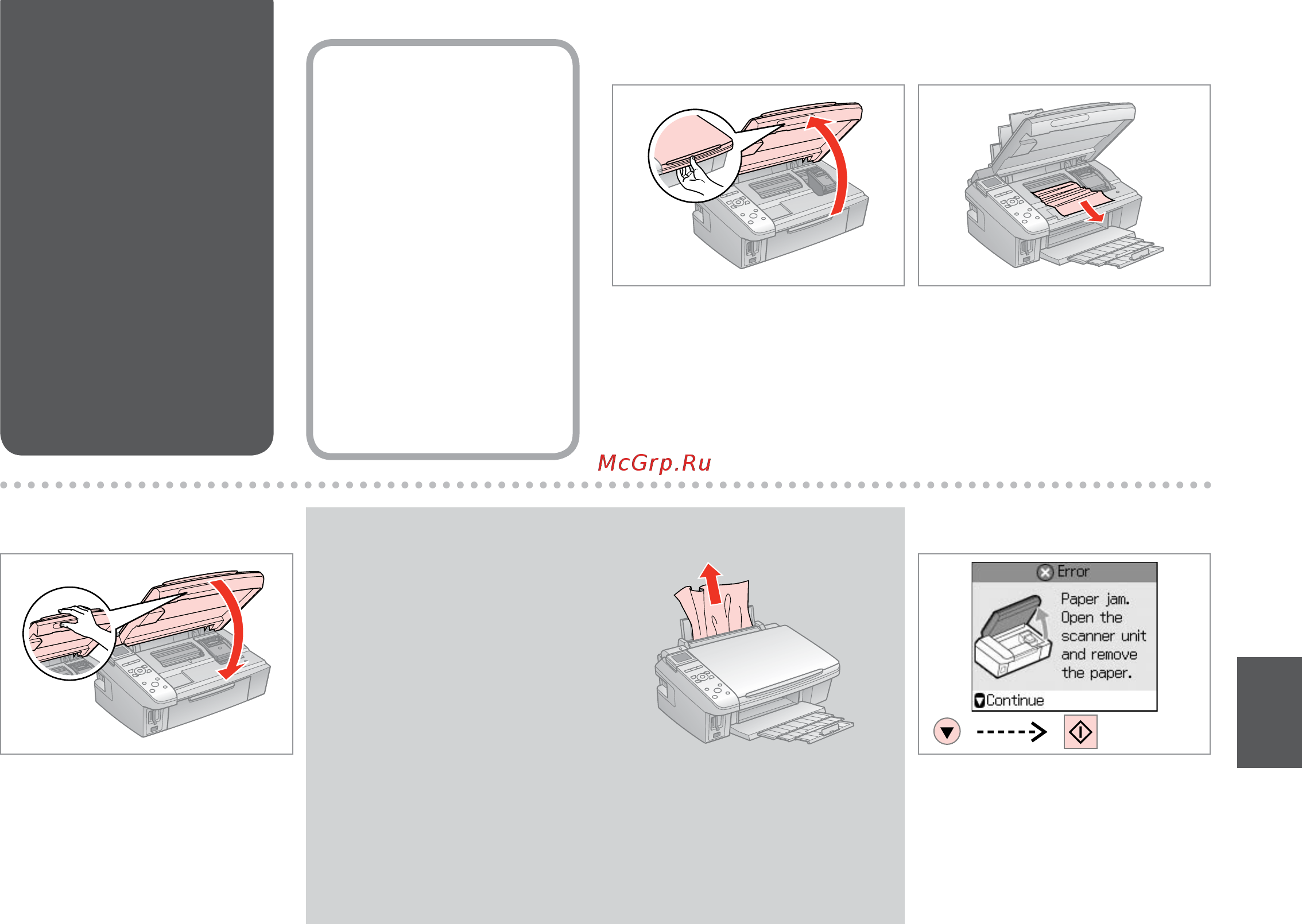 McGrp.Ru

Error
Paper jam. Open the scanner unit and remove the paper.
Continue