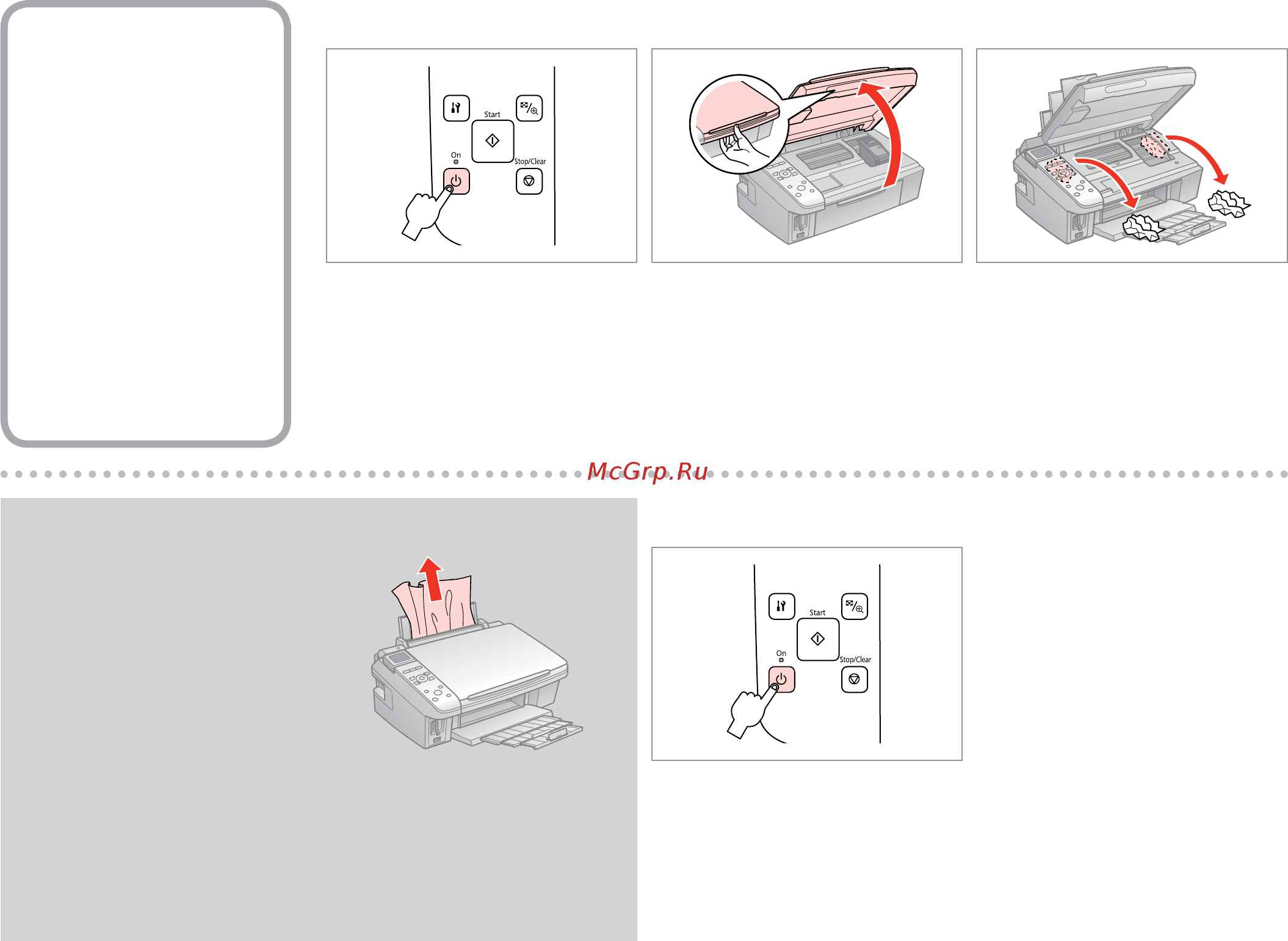 Start
On
Stop/Clear

McGrp.Ru

Start
On
Stop/Clear