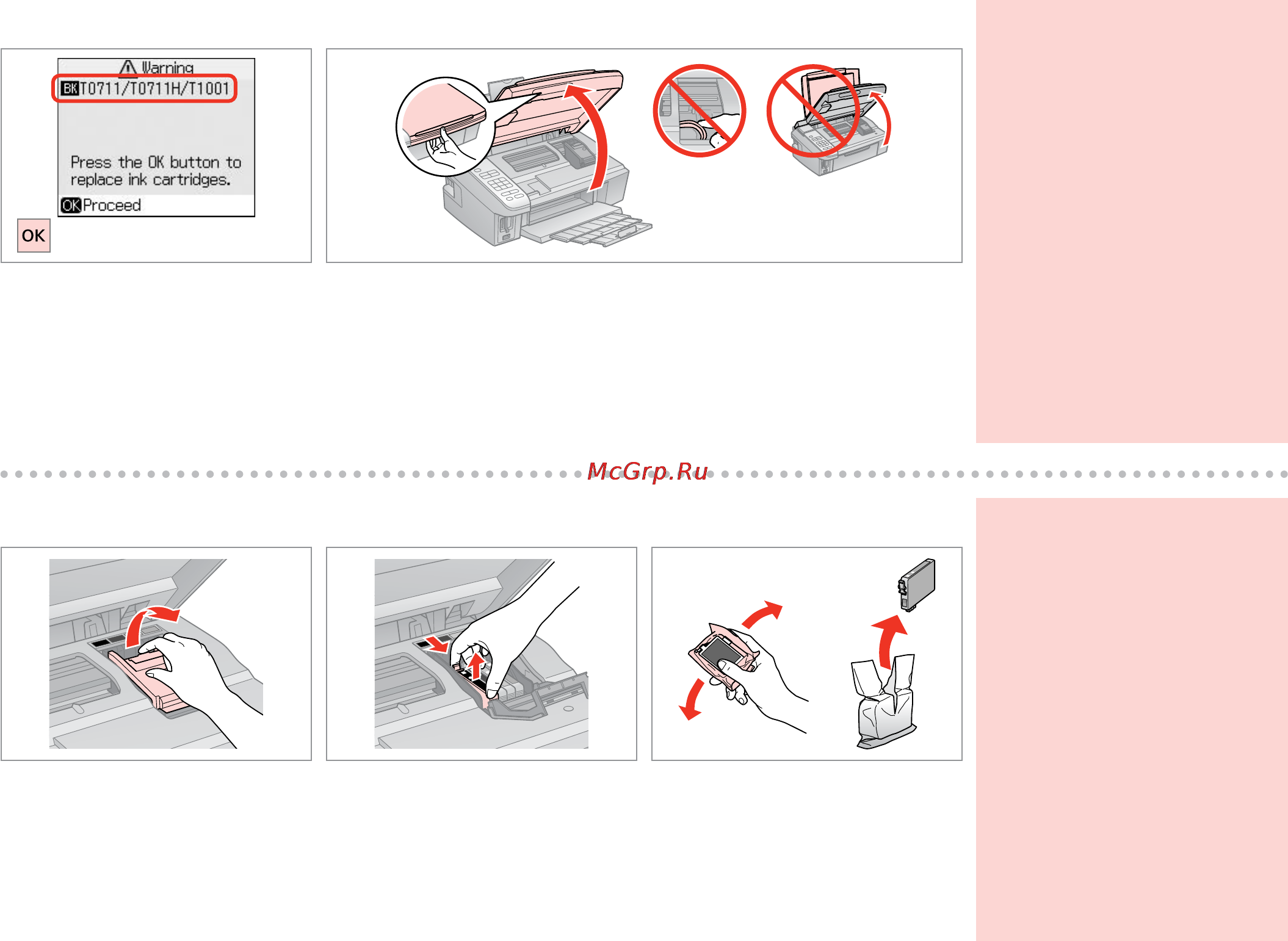 Warning
BK T0711/T0711H/T1001

Press the OK button to replace ink cartridges.

OK Proceed

OK

McGrp.Ru