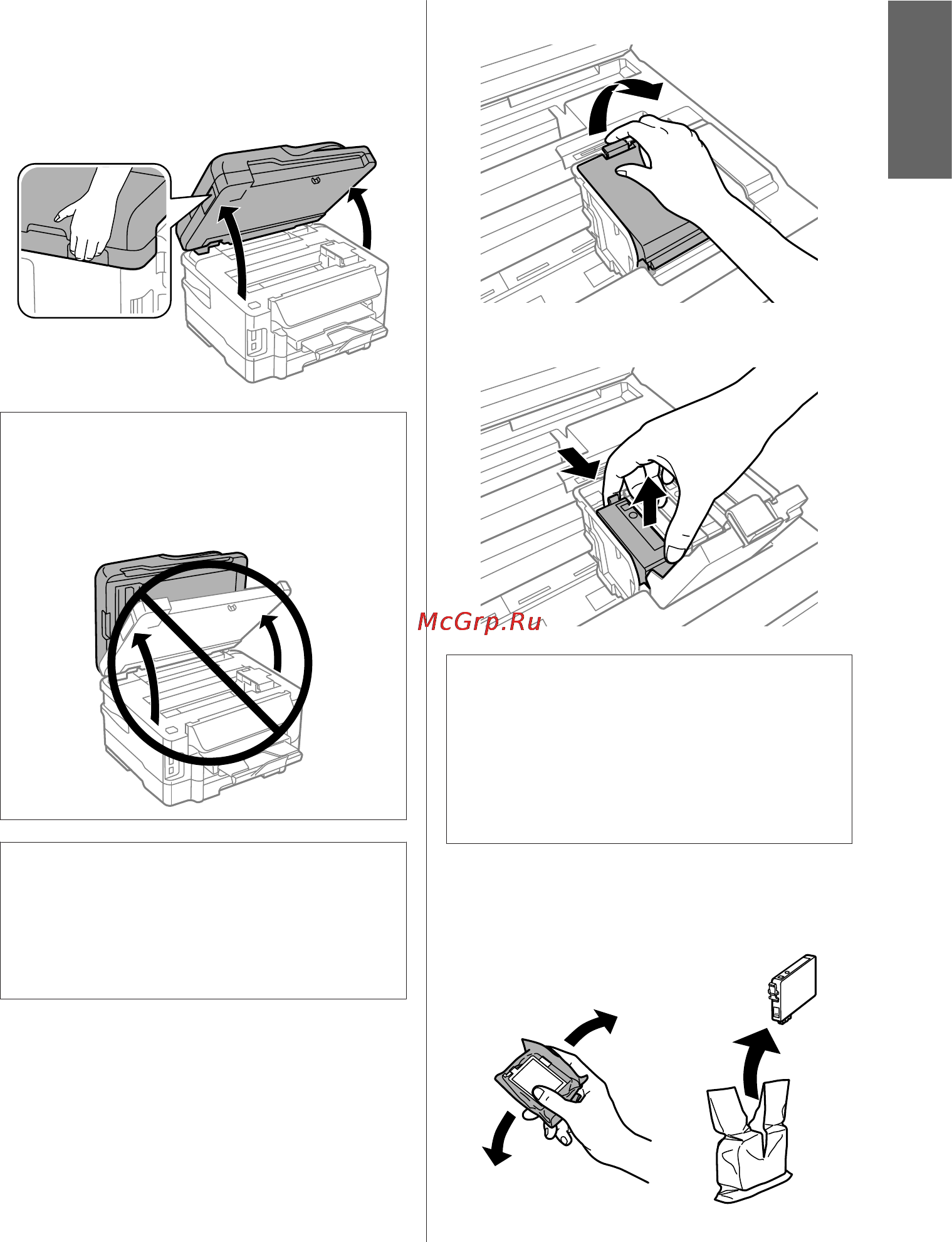 McGrp.Ru