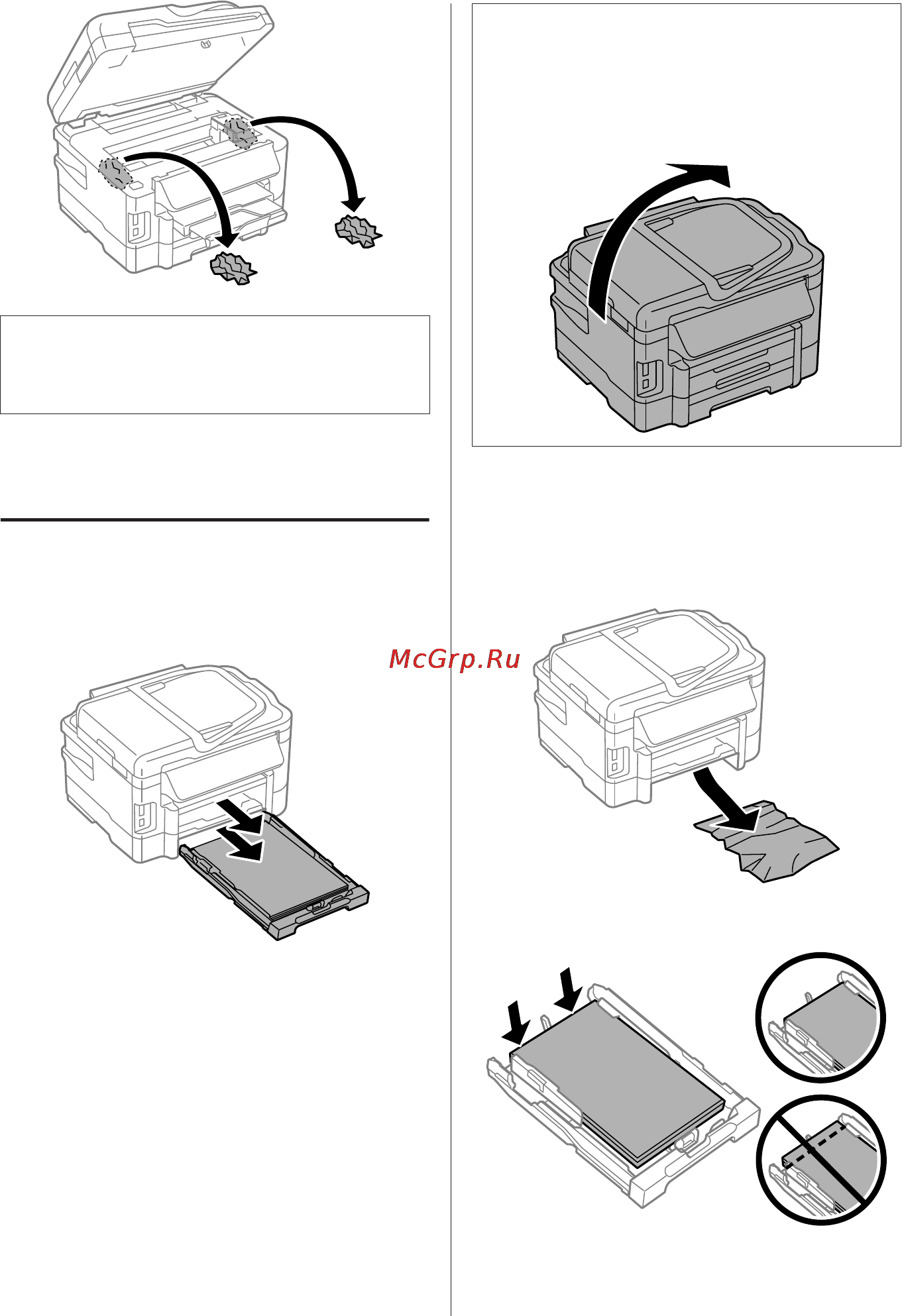 McGrp.Ru