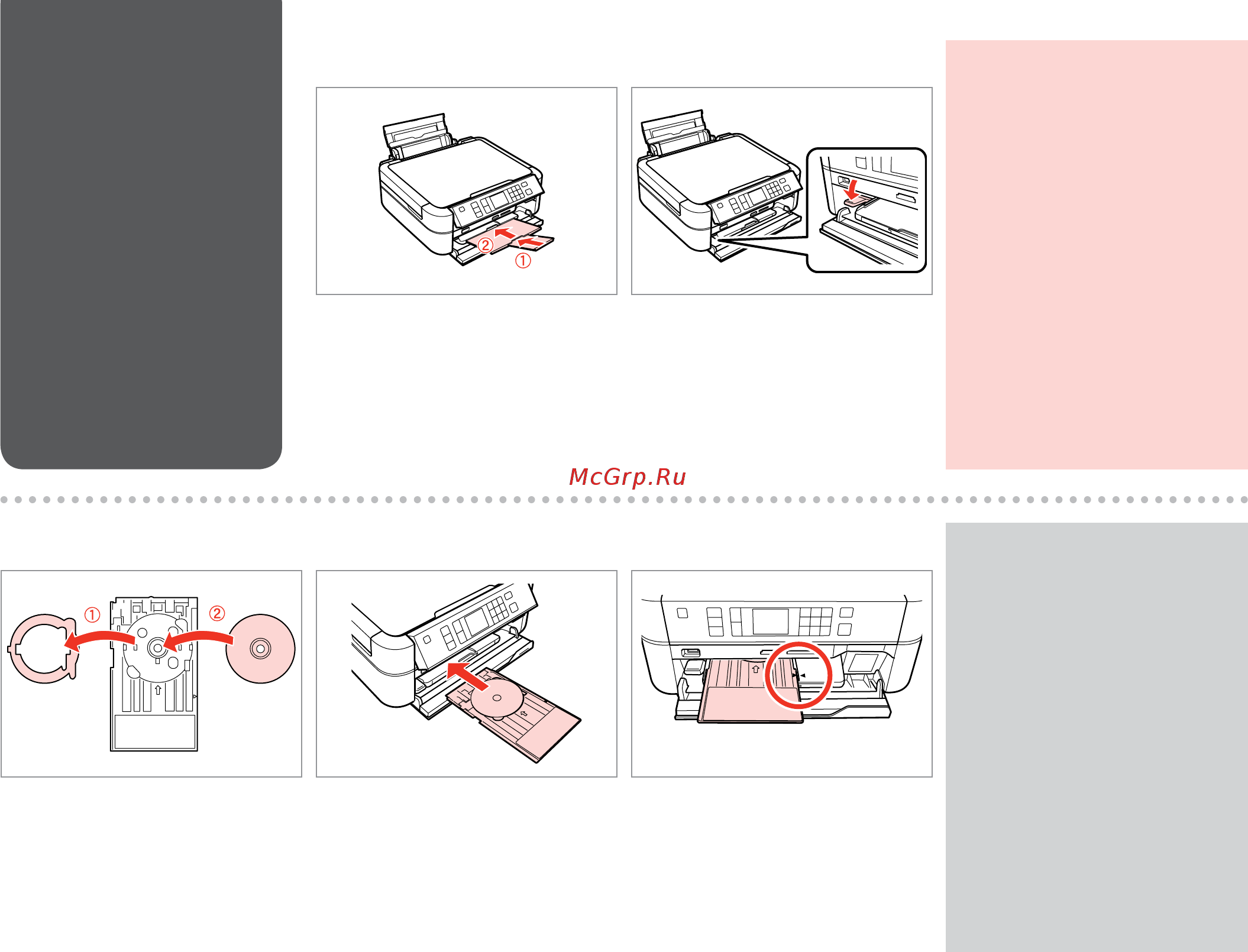 ②
①

McGrp.Ru

①
②