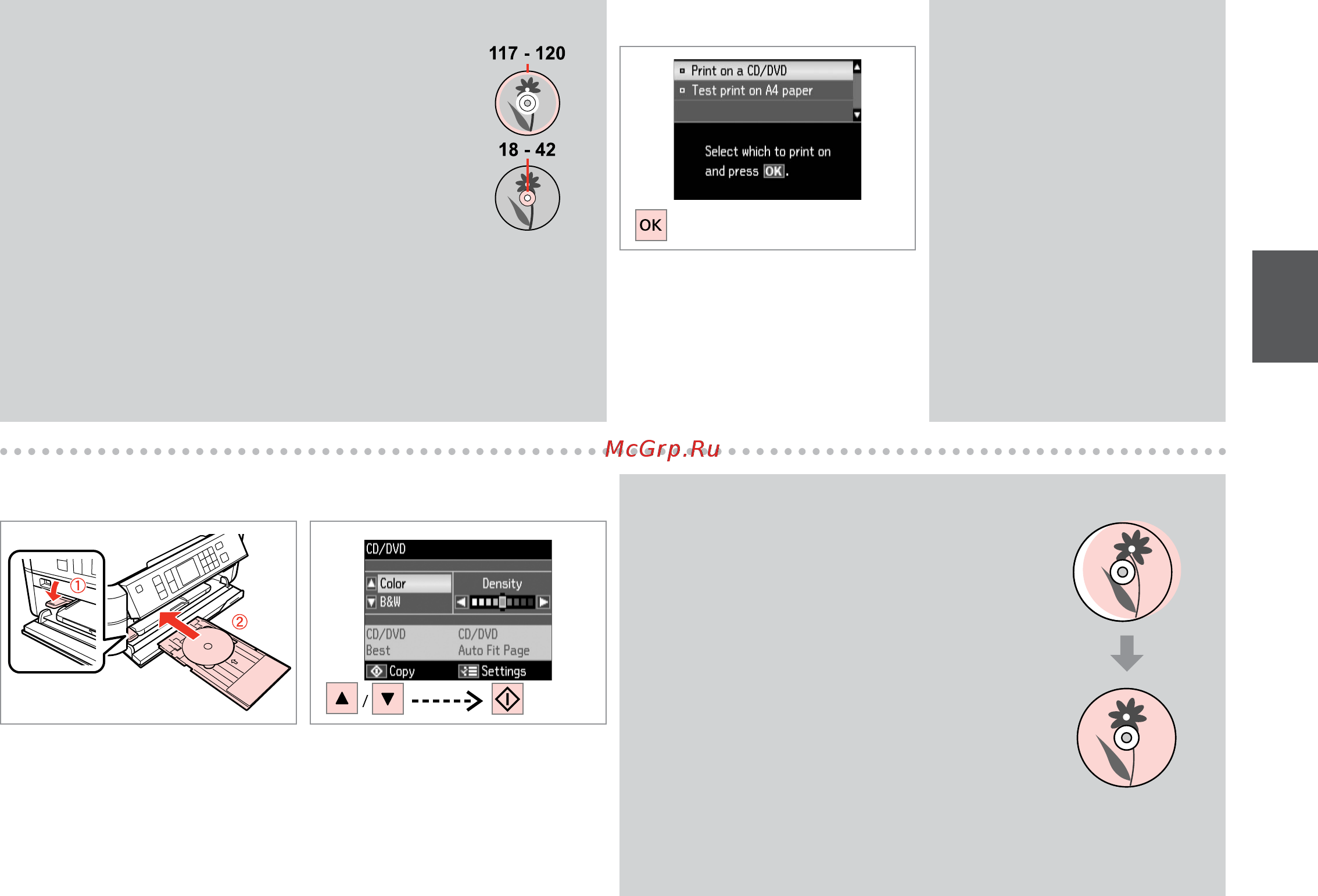 117 - 120

18 - 42

Print on a CD/DVD
Test print on A4 paper

Select which to print on and press OK.

OK

McGrp.Ru

①

②

CD/DVD

Color
B&W

Density

CD/DVD
Best

CD/DVD
Auto Fit Page

Copy

Settings

/