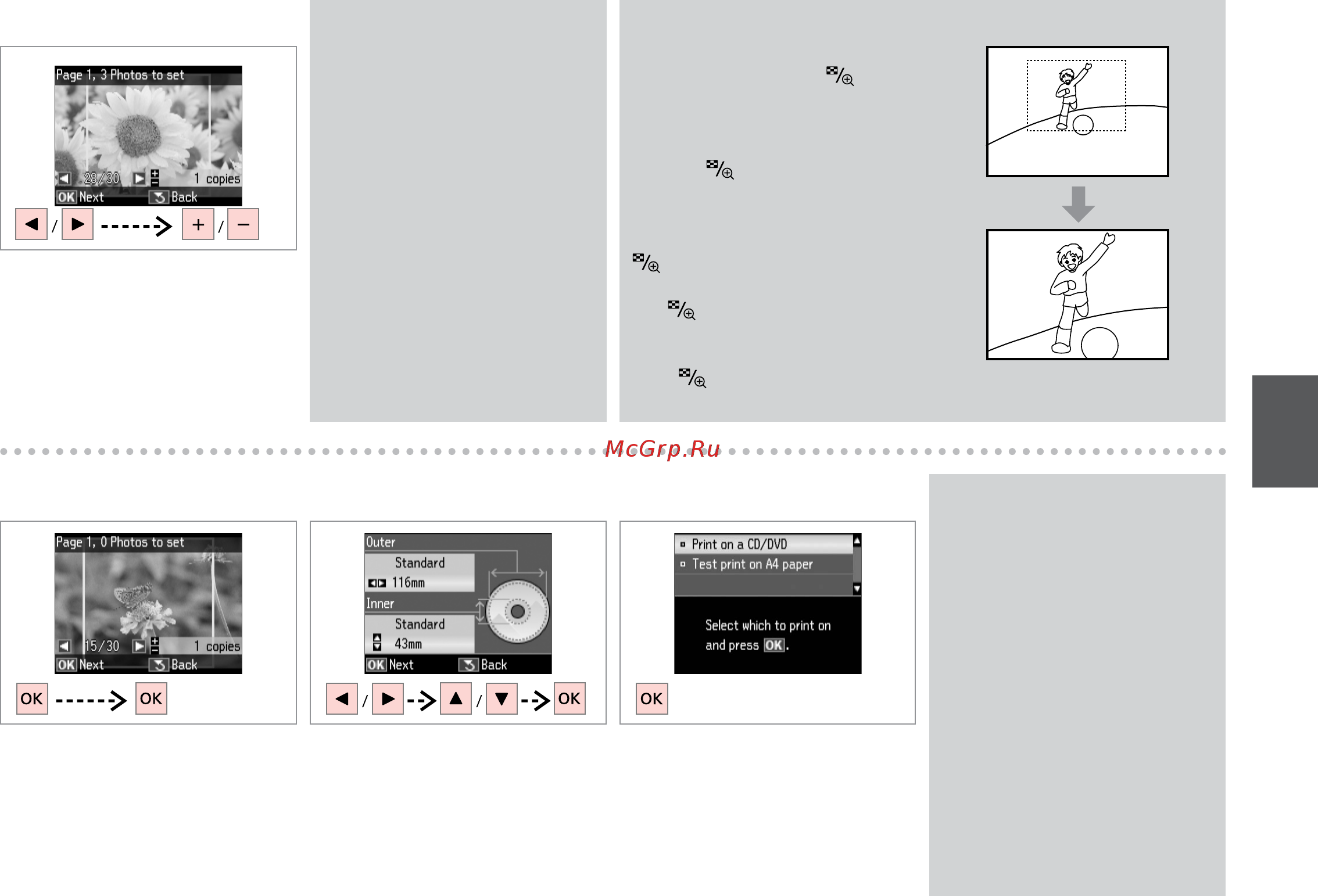 Page 1, 3 Photos to set

28/30 1 copies

OK Next Back

/ + / −

McGrp.Ru

Page 1, 0 Photos to set

15/30 1 copies

OK Next Back

OK OK

Outer

Standard

116mm

Inner

Standard

43mm

OK Next Back

/ / OK

Print on a CD/DVD

Test print on A4 paper

Select which to print on and press OK.

OK