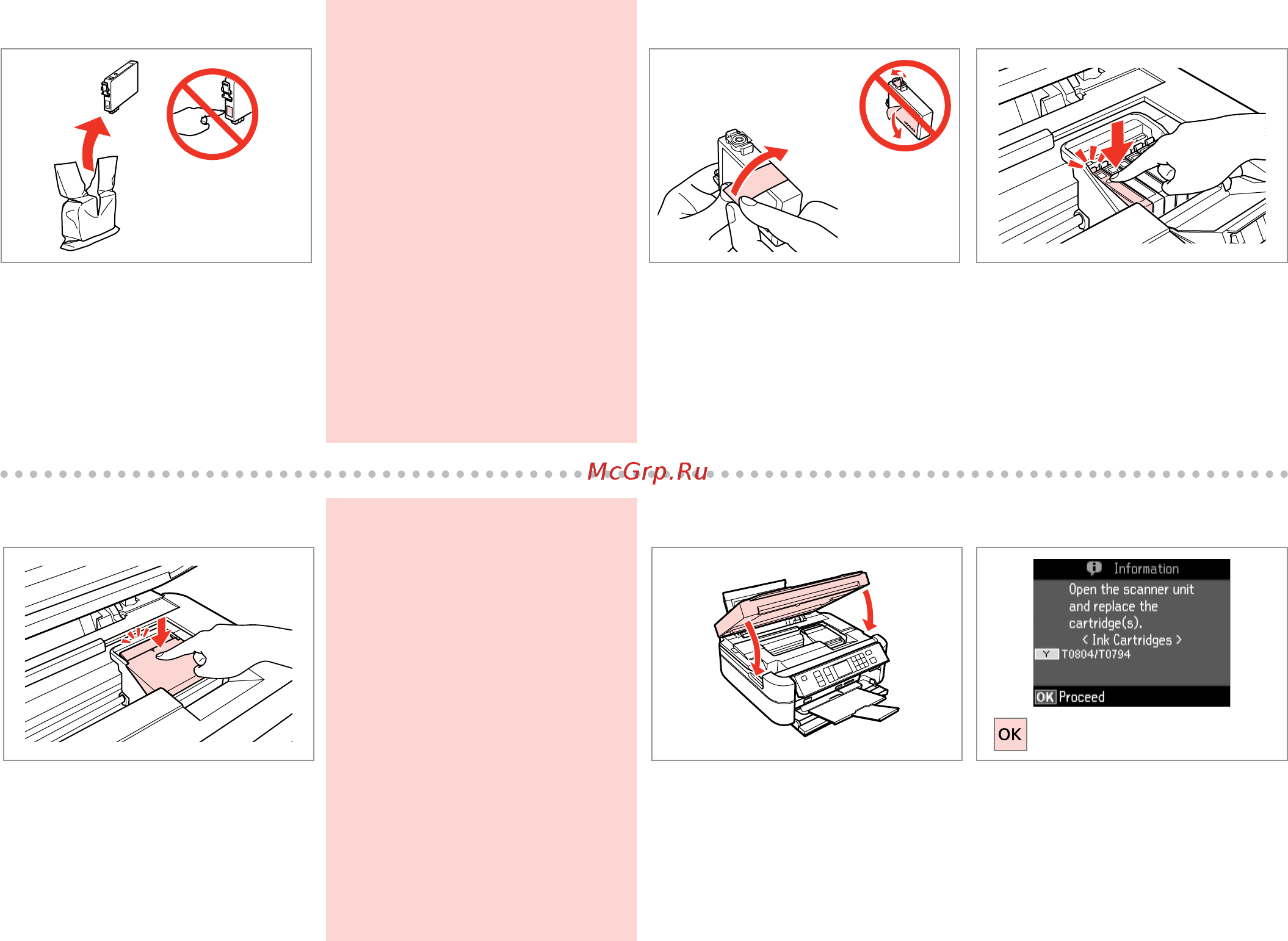 McGrp.Ru

Information
Open the scanner unit and replace the cartridge(s).
< Ink Cartridges >
Y T0804/T0794
OK Proceed

OK