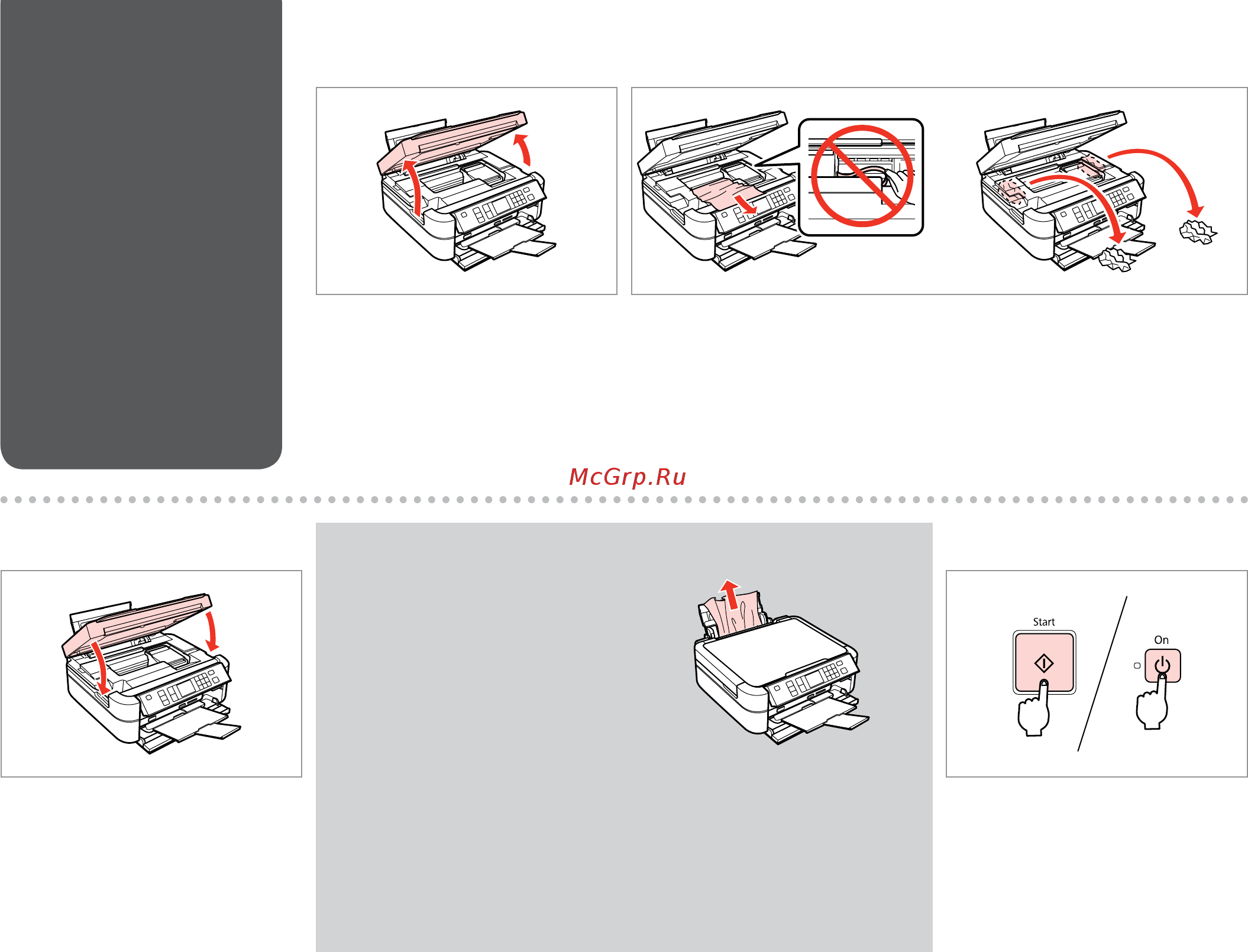 McGrp.Ru

Start

On