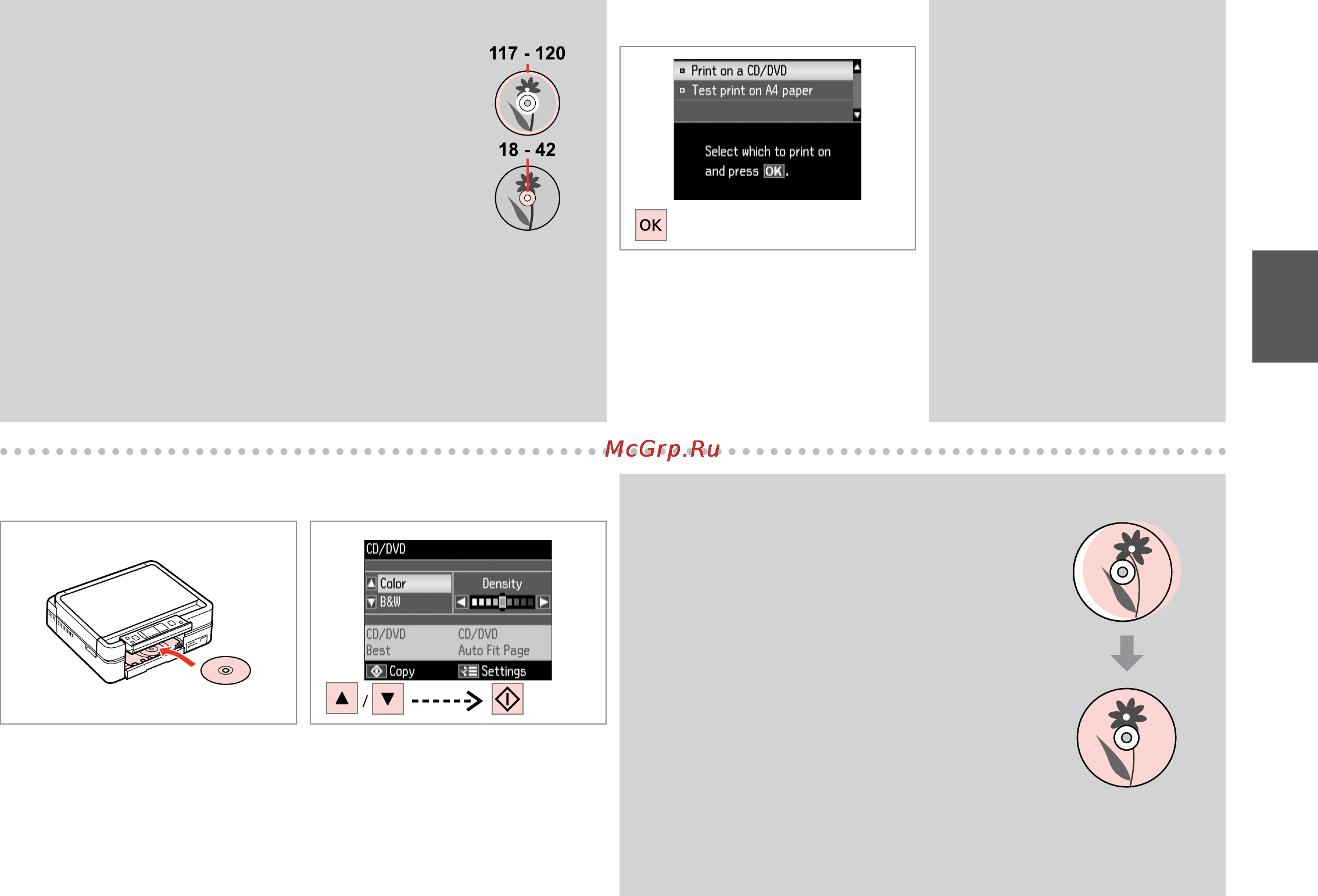 117 - 120

18 - 42

Print on a CD/DVD
Test print on A4 paper

Select which to print on and press OK.

OK

McGrp.Ru

CD/DVD

Color
B&W

Density

CD/DVD
Best

CD/DVD
Auto Fit Page

Copy

Settings

/