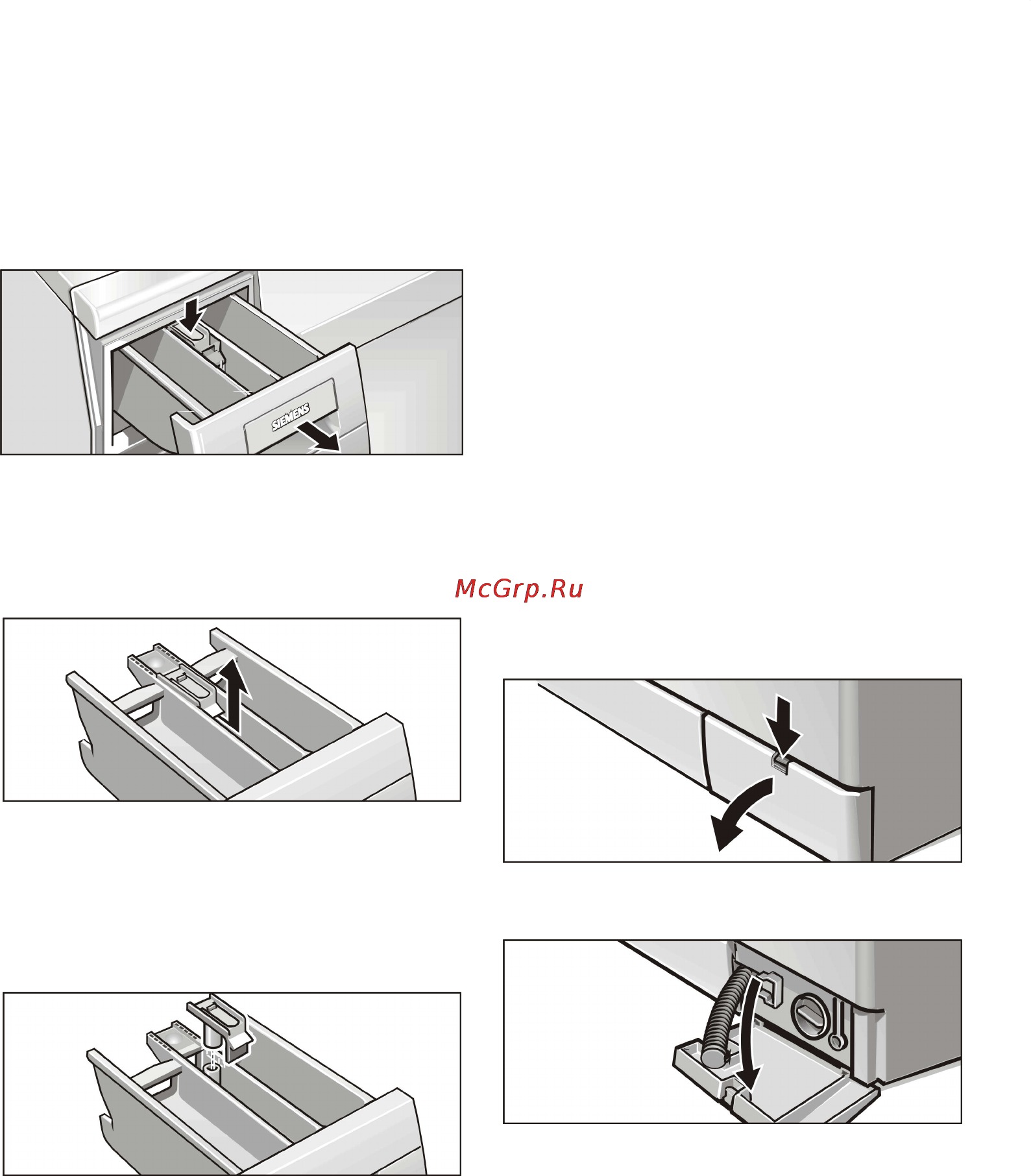 SIEMENS

McGrp.Ru