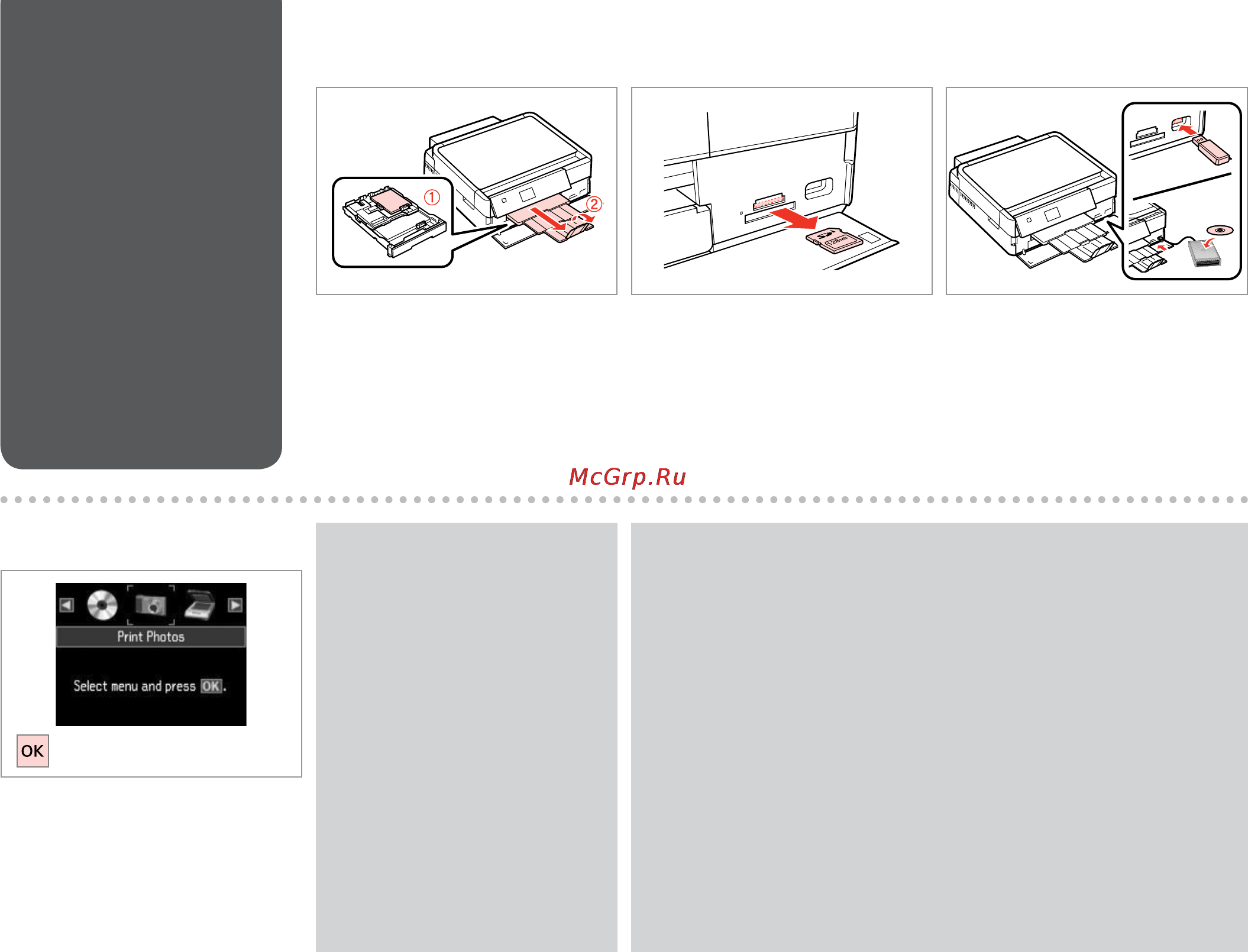 ①

②

128MB

McGrp.Ru

Print Photos

Select menu and press OK.

OK