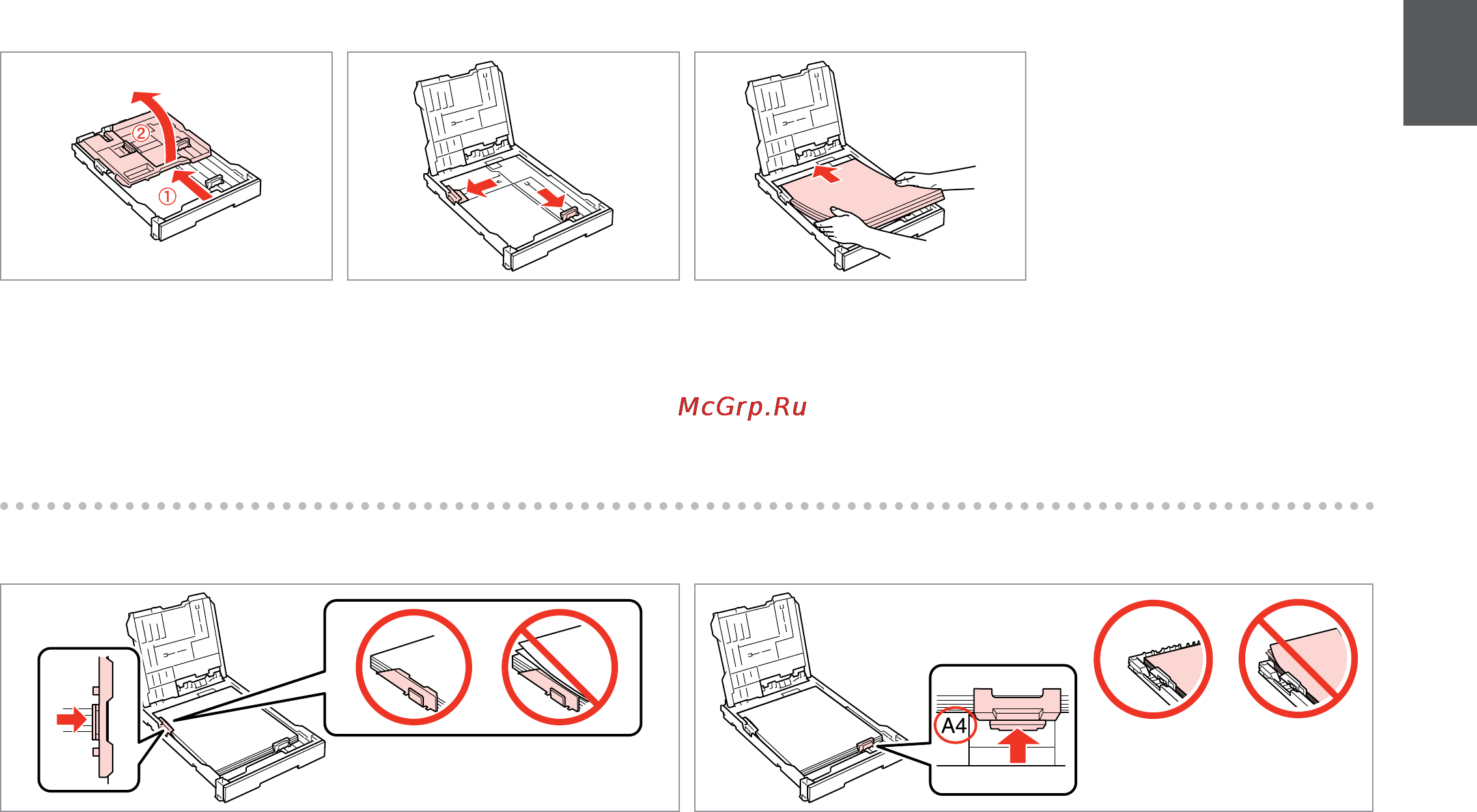 ②
①

McGrp.Ru

A4