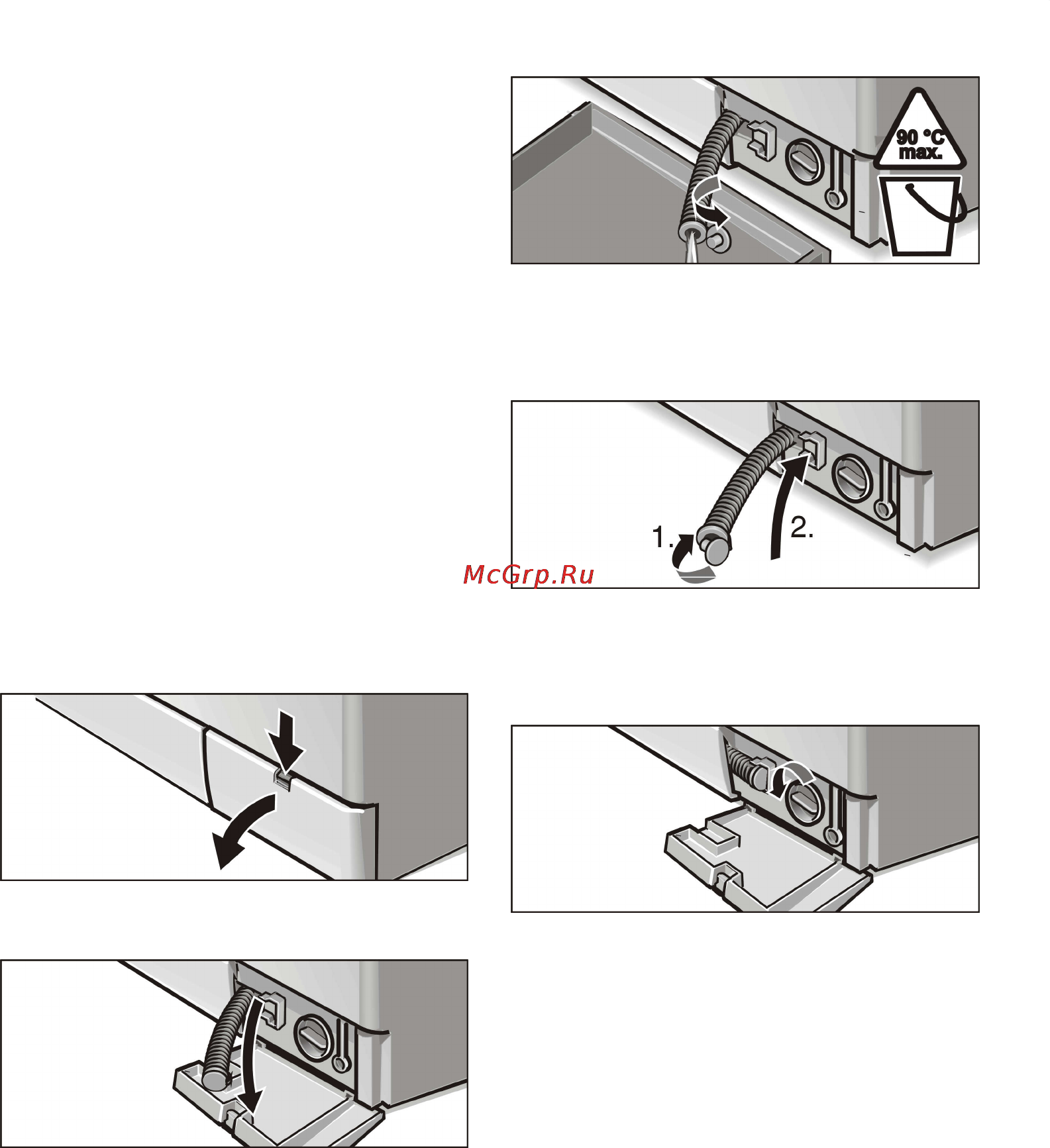 90 °C max.

1.

2.

McGrp.Ru