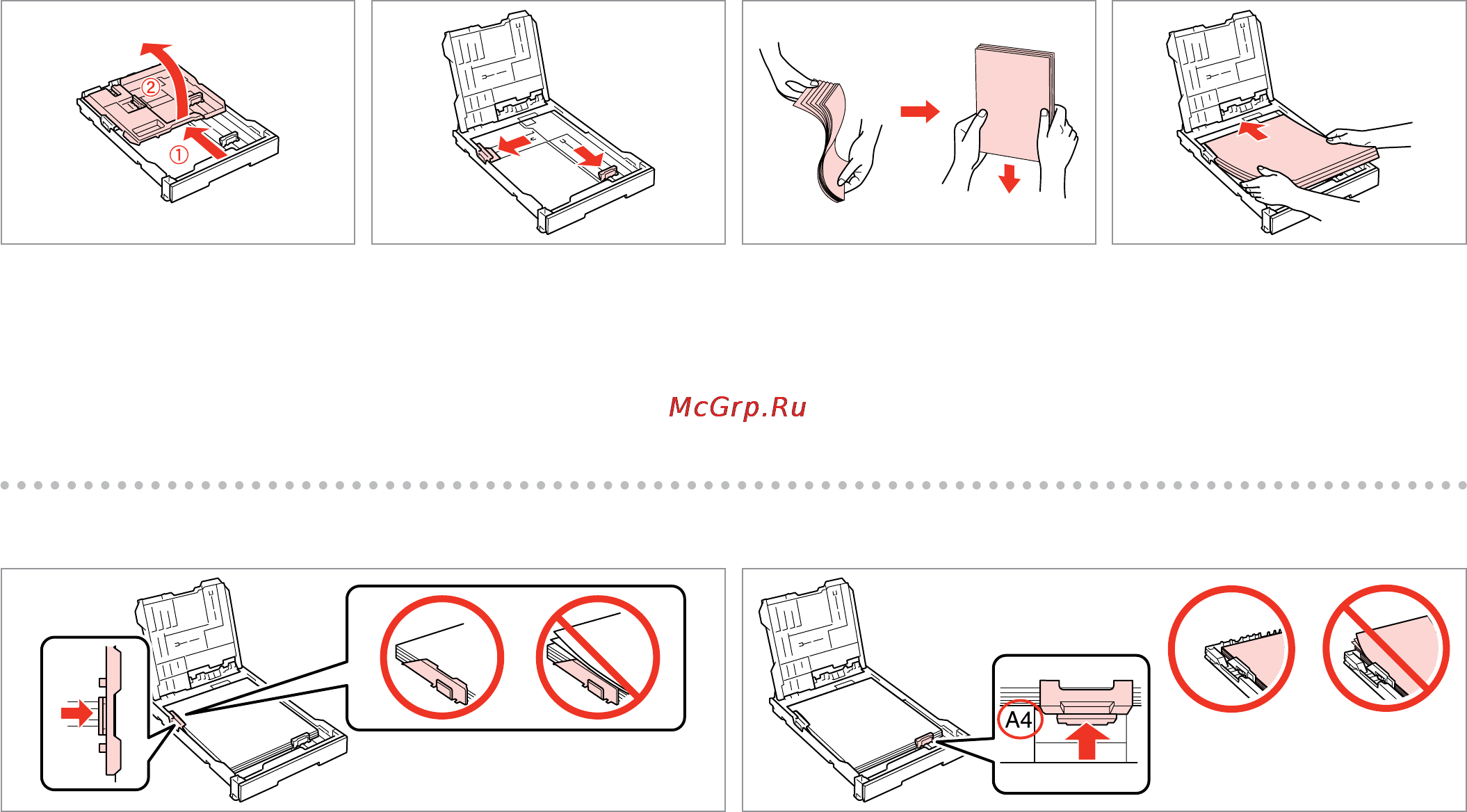 ②
①

McGrp.Ru

A4