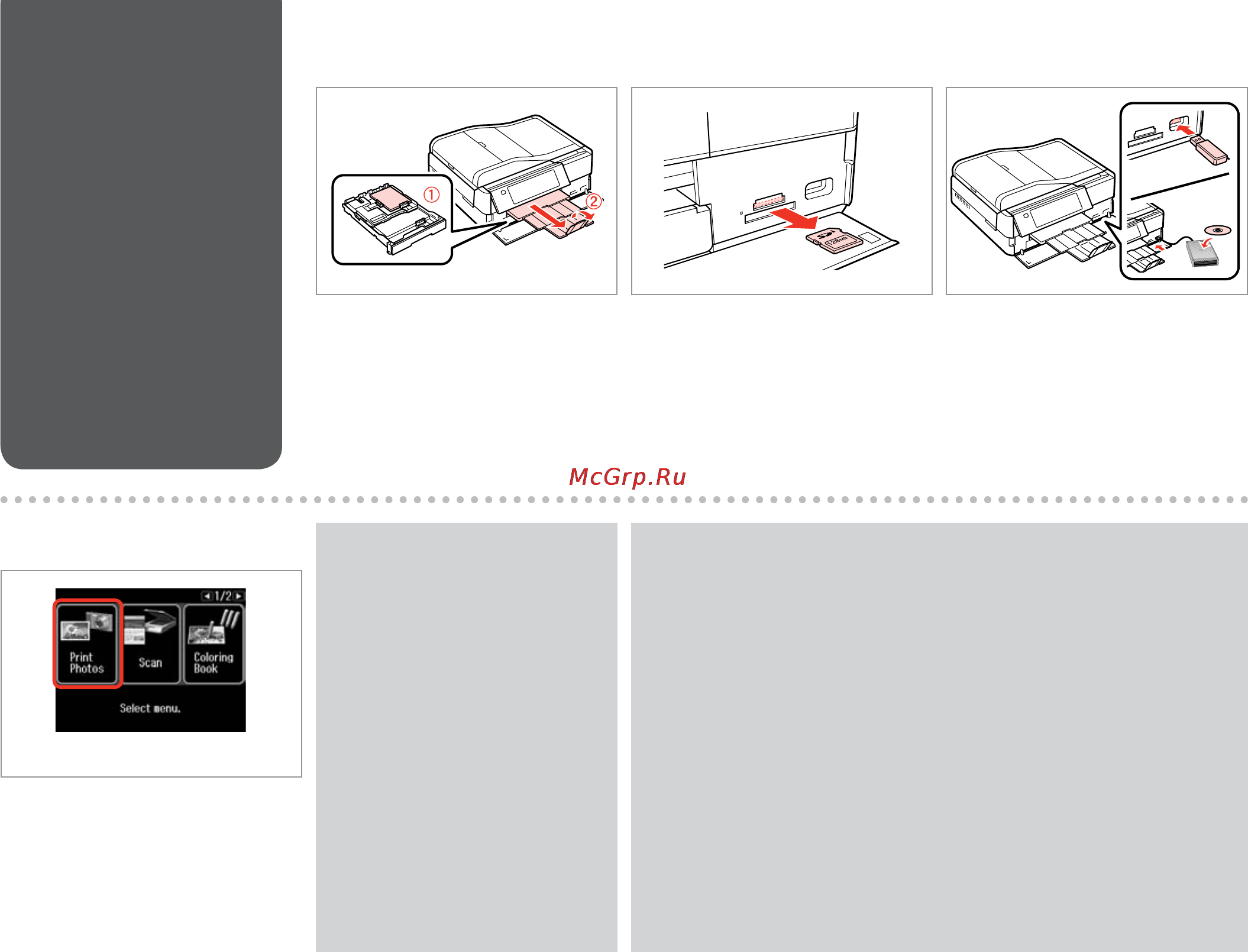 ①
②

128MB

McGrp.Ru

1/2

Print Photos

Scan

Coloring Book

Select menu.