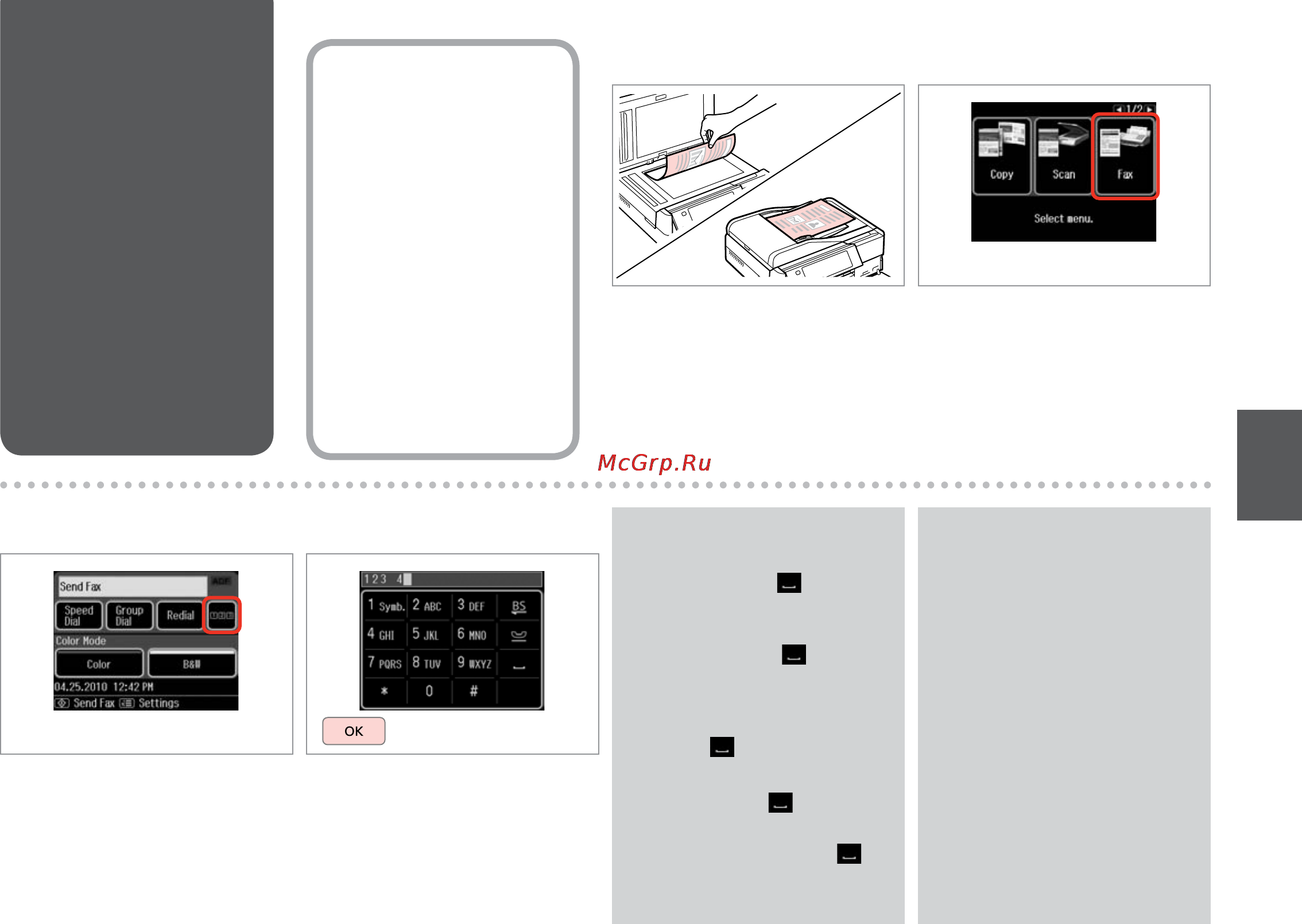 1/2

Copy

Scan

Fax

Select menu.

McGrp.Ru

Send Fax

ADF

Speed Dial

Group Dial

Redial

Color Mode

Color

B&W

04.25.2010 12:42 PM

Send Fax

Settings

123 4

1 Symb.

2 ABC

3 DEF

BS

4 GHI

5 JKL

6 MNO

7 PQRS

8 TUV

9 WXYZ

*

0

#

OK