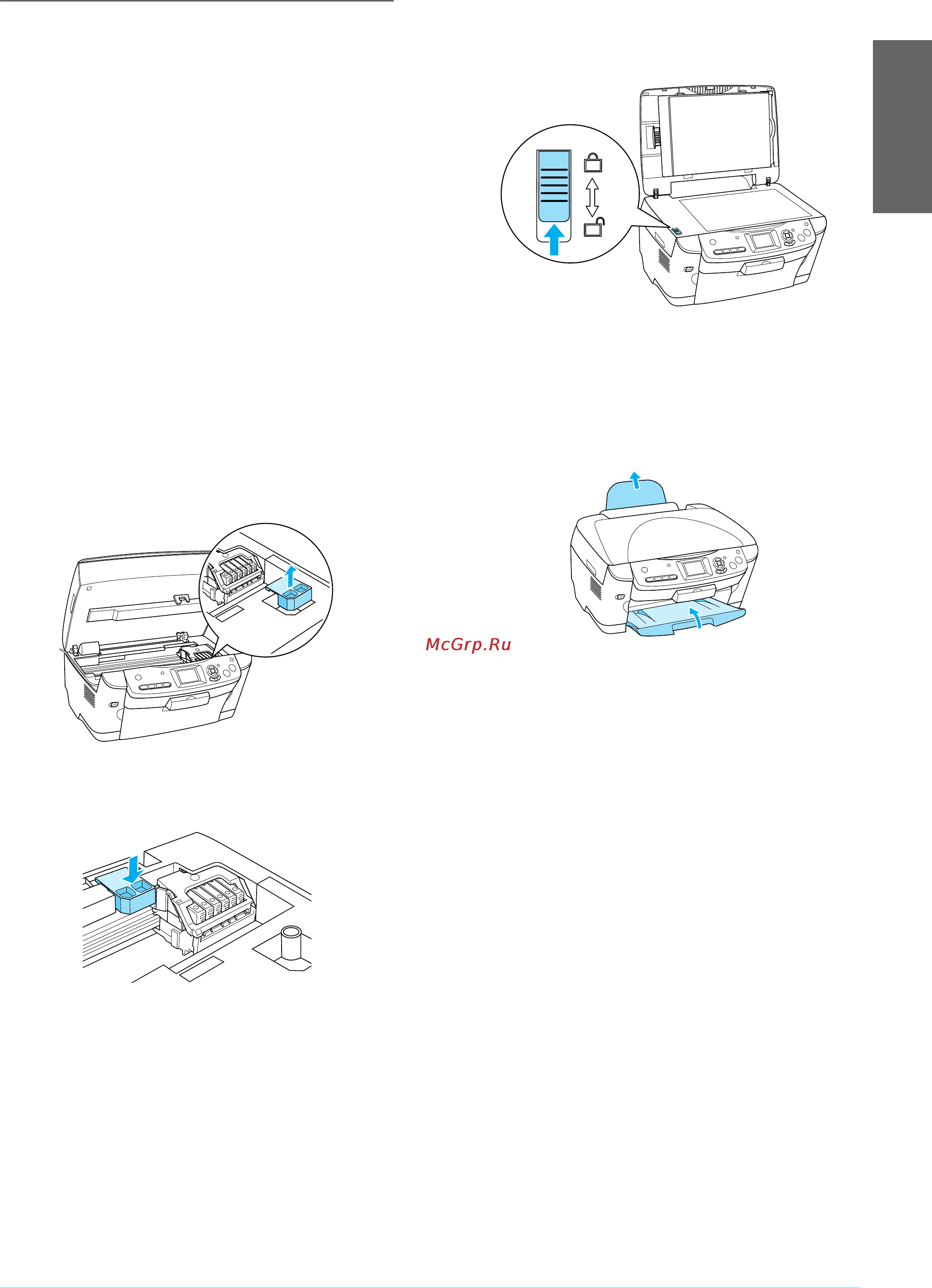 McGrp.Ru