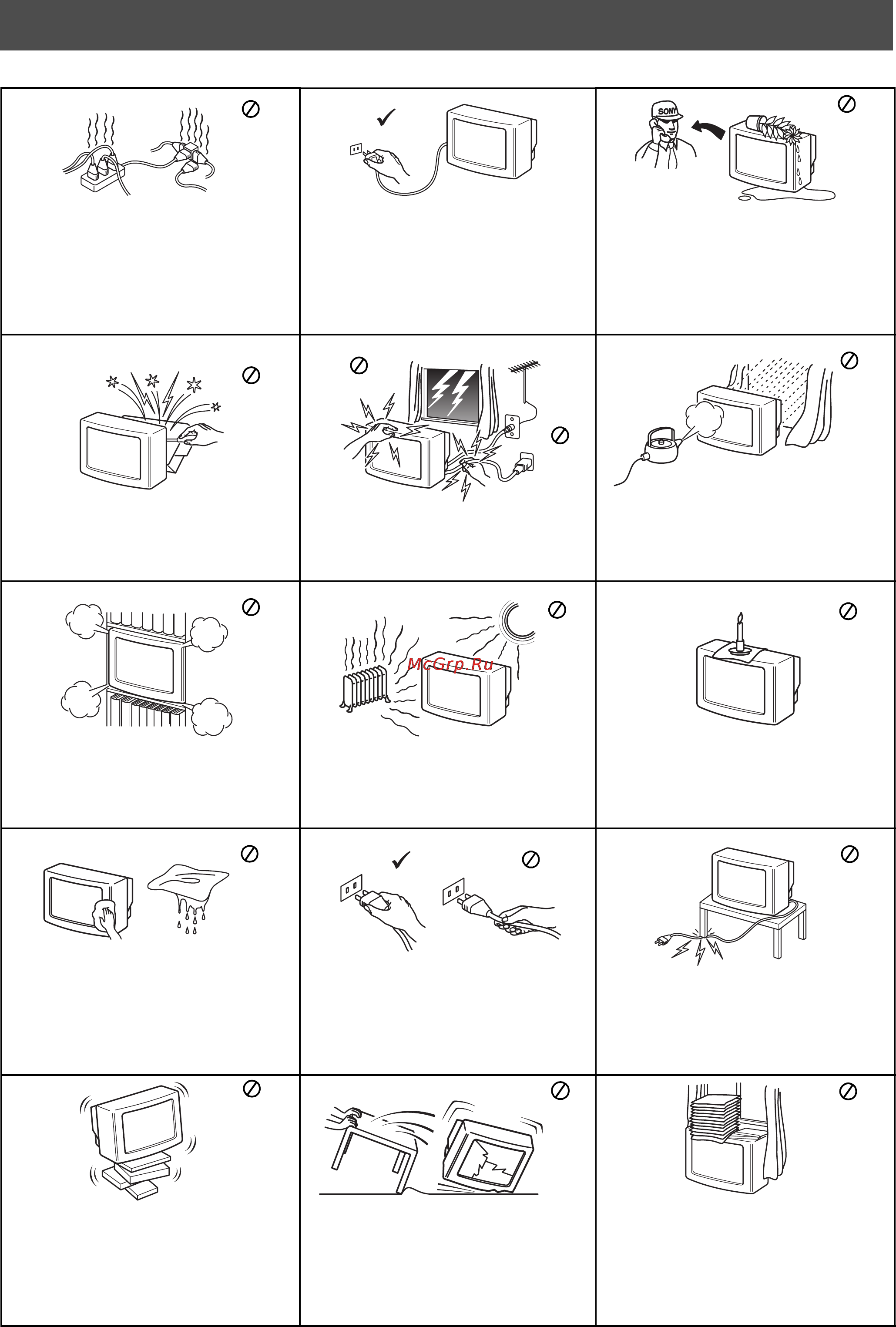 SONY

McGrp.Ru