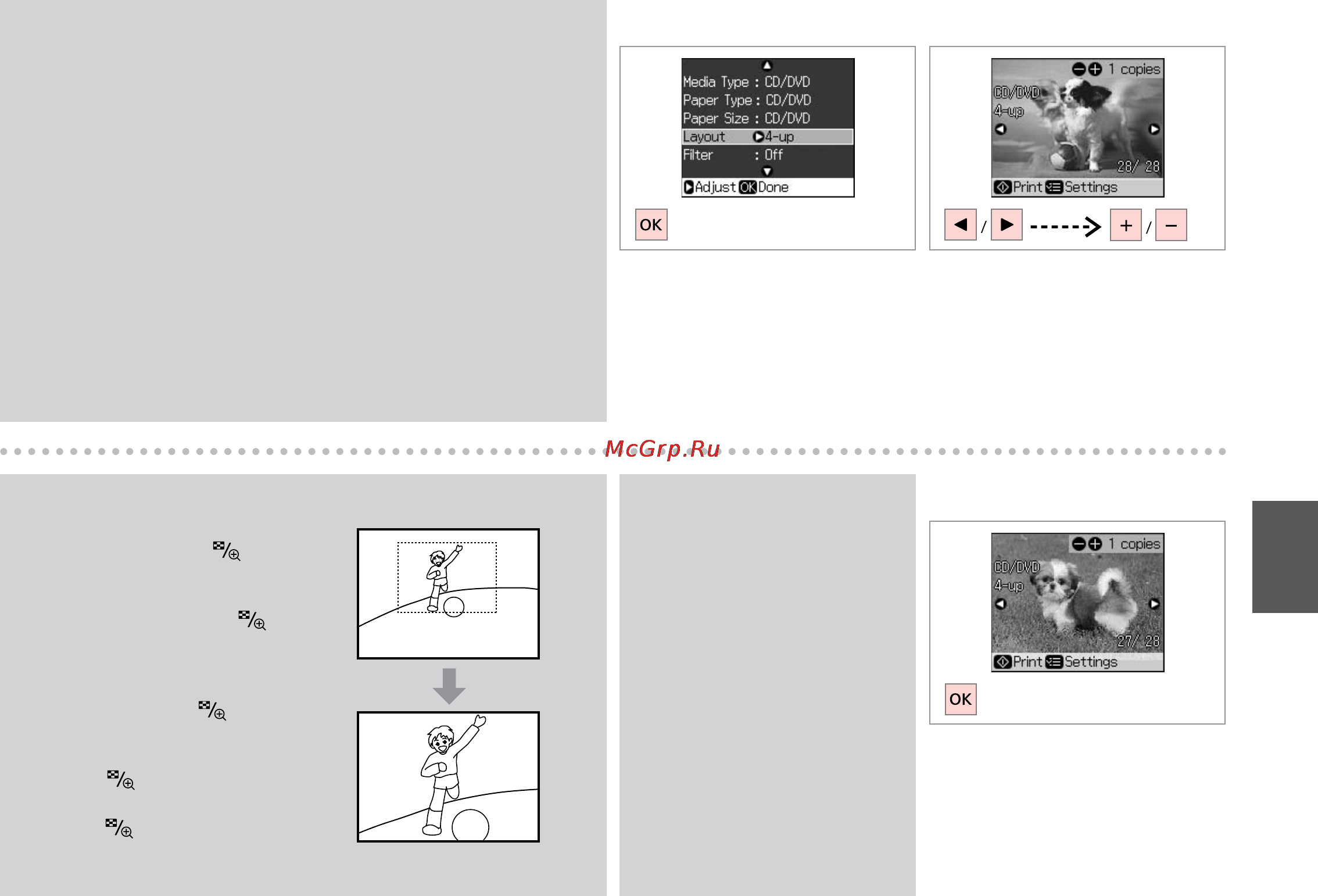 Media Type : CD/DVD
Paper Type : CD/DVD
Paper Size : CD/DVD
Layout 4-up
Filter : Off
Adjust OK Done

OK

1 copies
CD/DVD
4-up
28/ 28
Print Settings

/ + / −

McGrp.Ru

1 copies
CD/DVD
4-up
27/ 28
Print Settings

OK